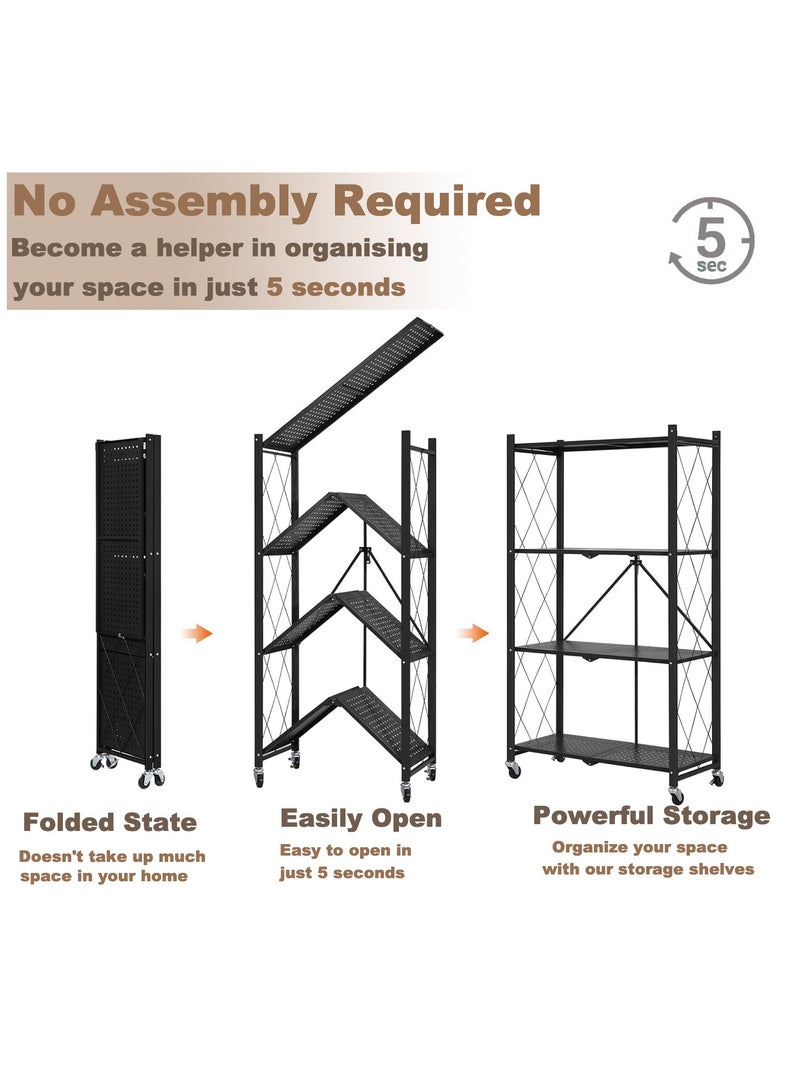 No Assembly Required

Become a helper in organising your space in just 5 seconds

5 sec

Folded State

Doesn't take up much space in your home

Easily Open

Easy to open in just 5 seconds

Powerful Storage

Organize your space with our storage shelves