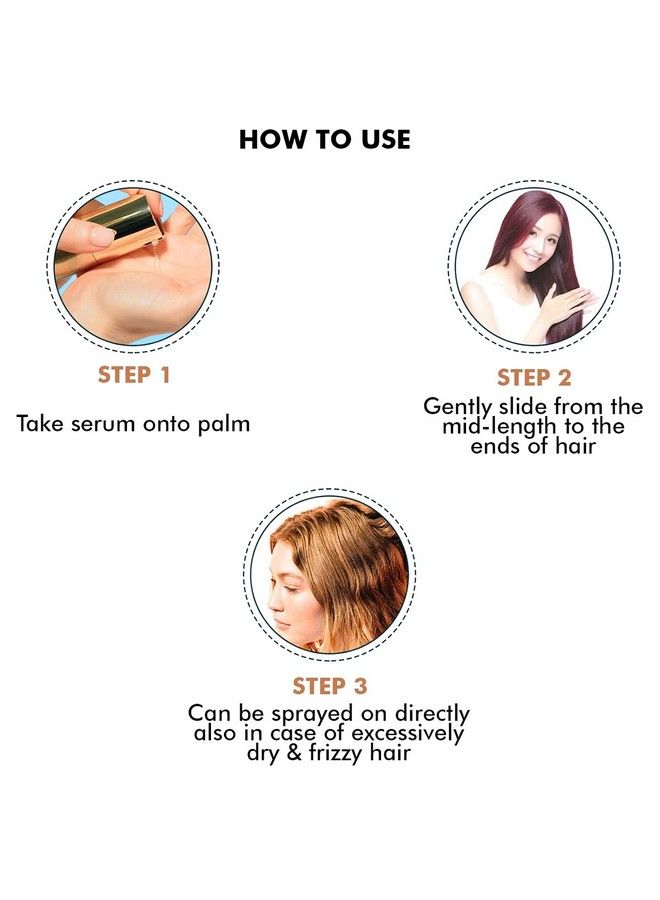 HOW TO USE

STEP 1

Take serum onto palm

STEP 2

Gently slide from the mid-length to the ends of hair

STEP 3

Can be sprayed on directly also in case of excessively dry & frizzy hair