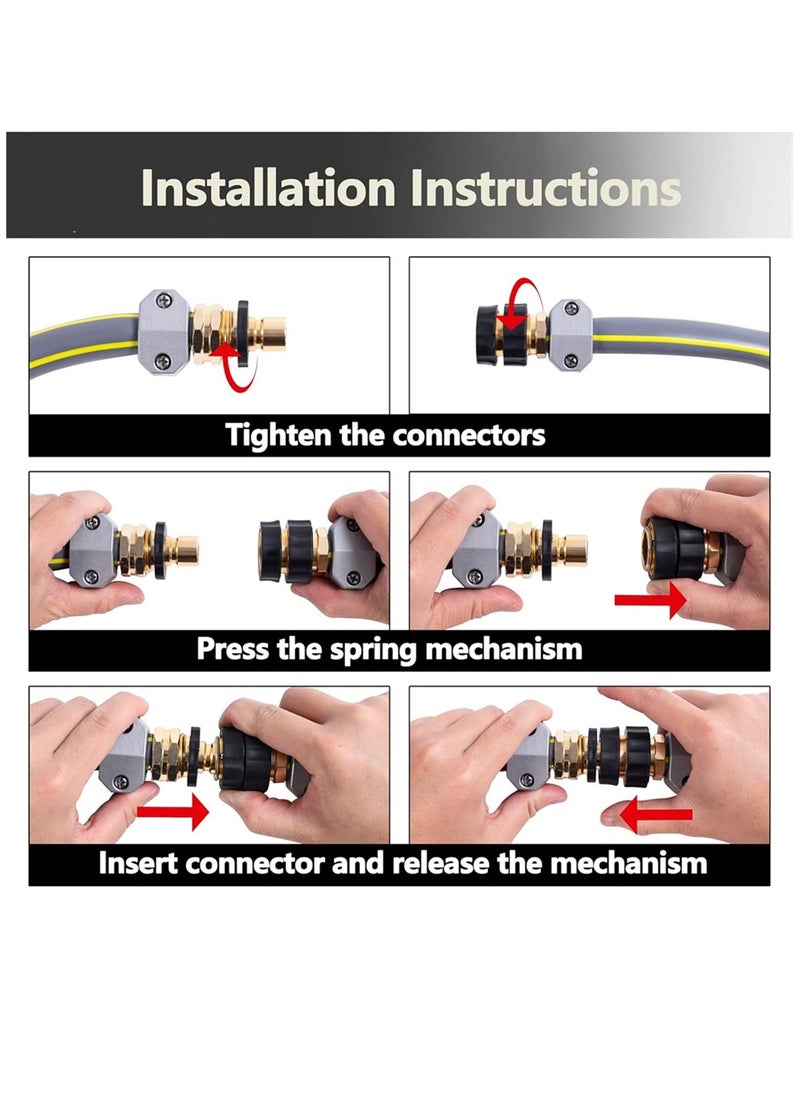 Installation Instructions

Tighten the connectors

Press the spring mechanism

Insert connector and release the mechanism