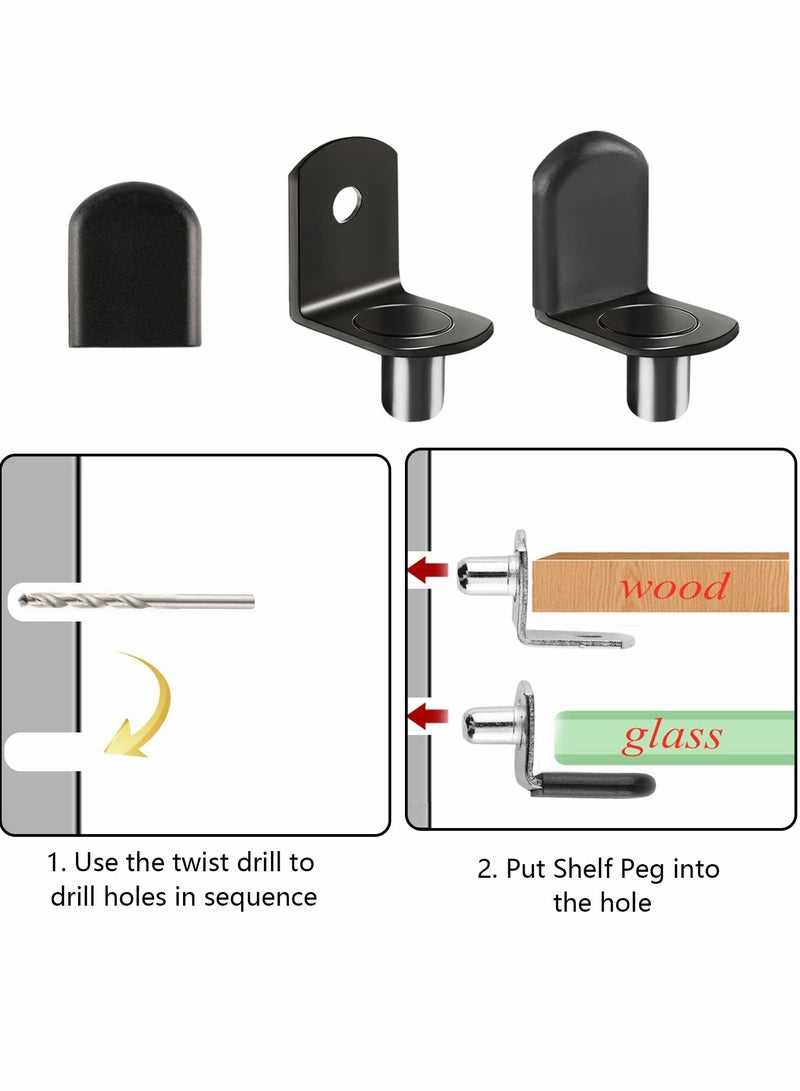 wood

glass

1. Use the twist drill to drill holes in sequence

2. Put Shelf Peg into the hole