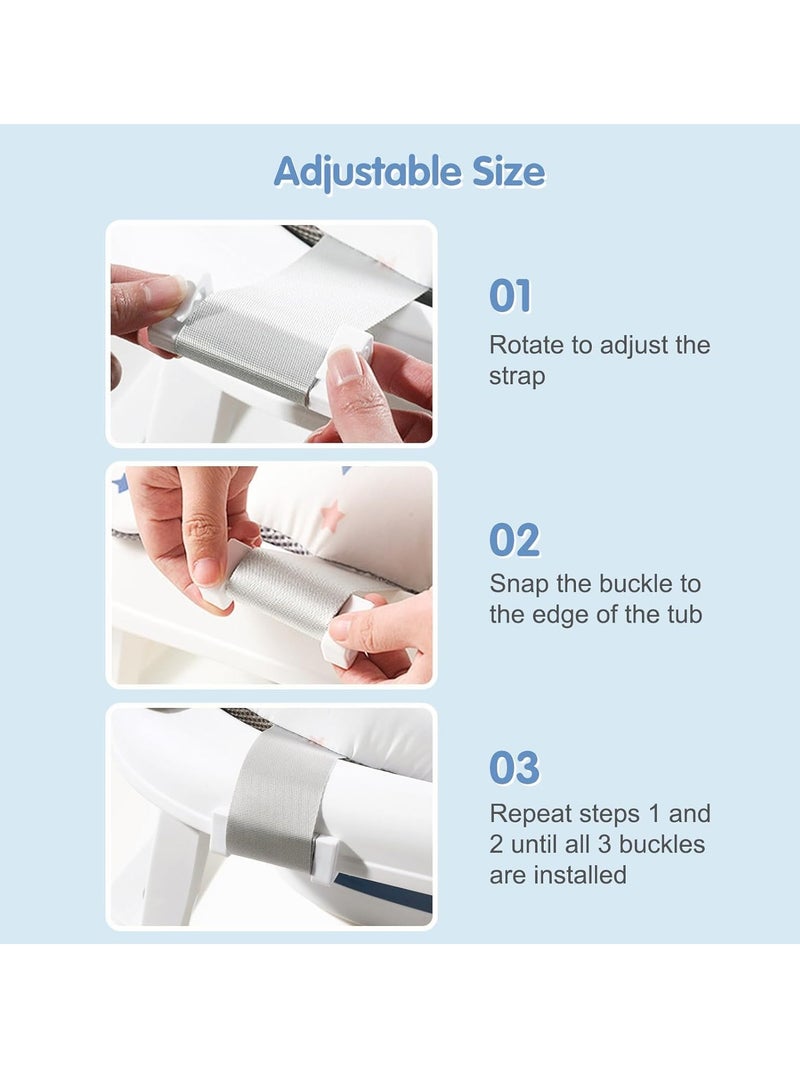 Adjustable Size

01
Rotate to adjust the strap

02
Snap the buckle to the edge of the tub

03
Repeat steps 1 and 2 until all 3 buckles are installed