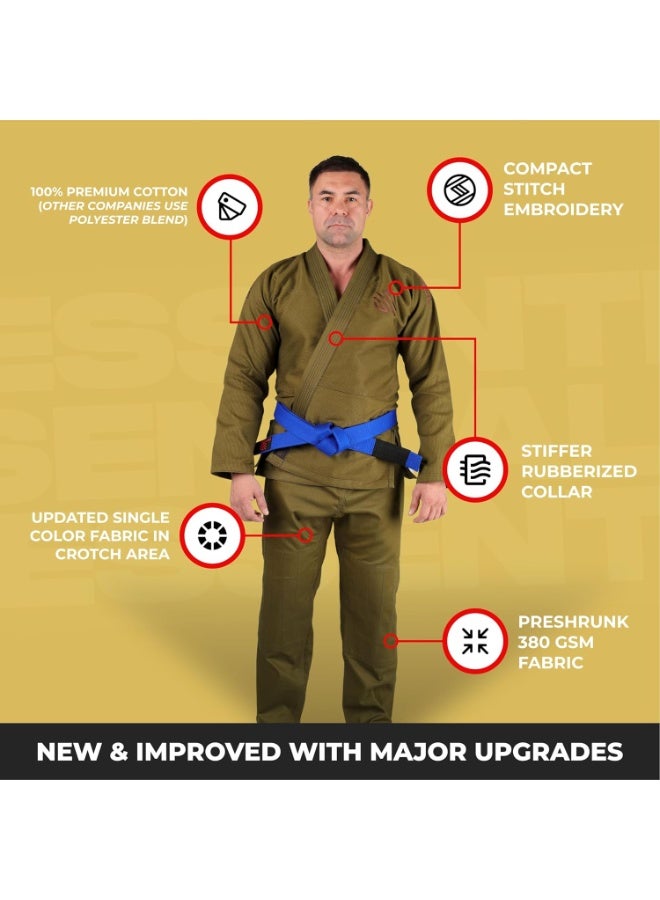 100% PREMIUM COTTON (OTHER COMPANIES USE POLYESTER BLEND)

COMPACT STITCH EMBROIDERY

STIFFER RUBBERIZED COLLAR

UPDATED SINGLE COLOR FABRIC IN CROTCH AREA

PRESHRUNK 380 GSM FABRIC

NEW & IMPROVED WITH MAJOR UPGRADES