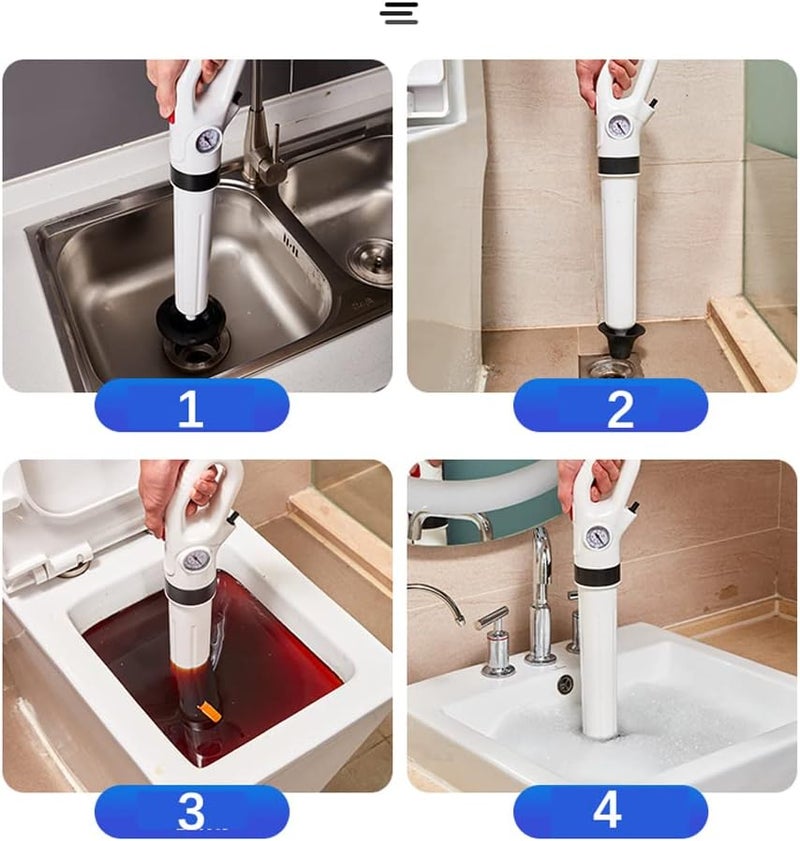 1

2

3

4