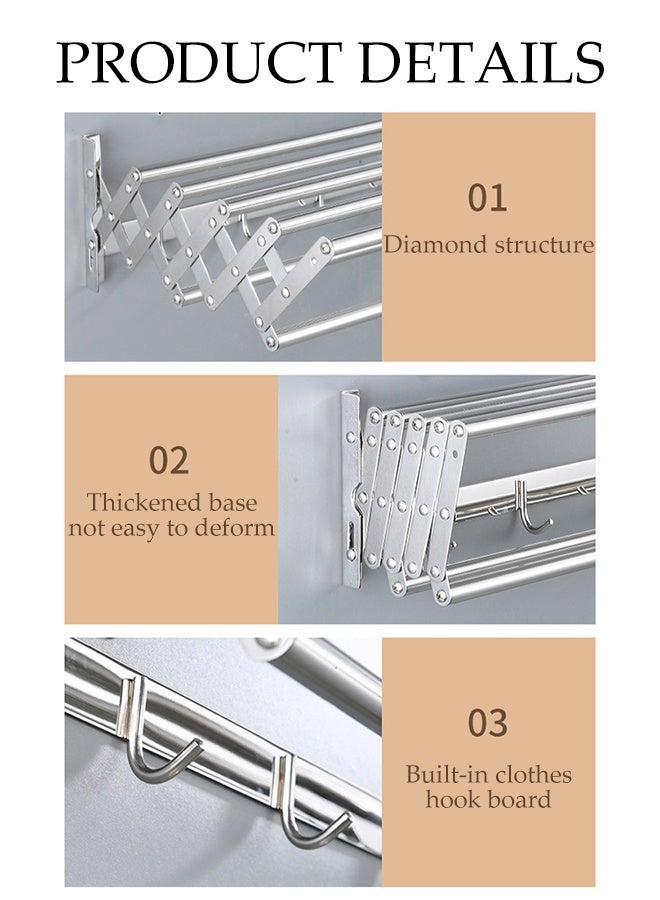 PRODUCT DETAILS

01
Diamond structure

02
Thickened base not easy to deform

03
Built-in clothes hook board