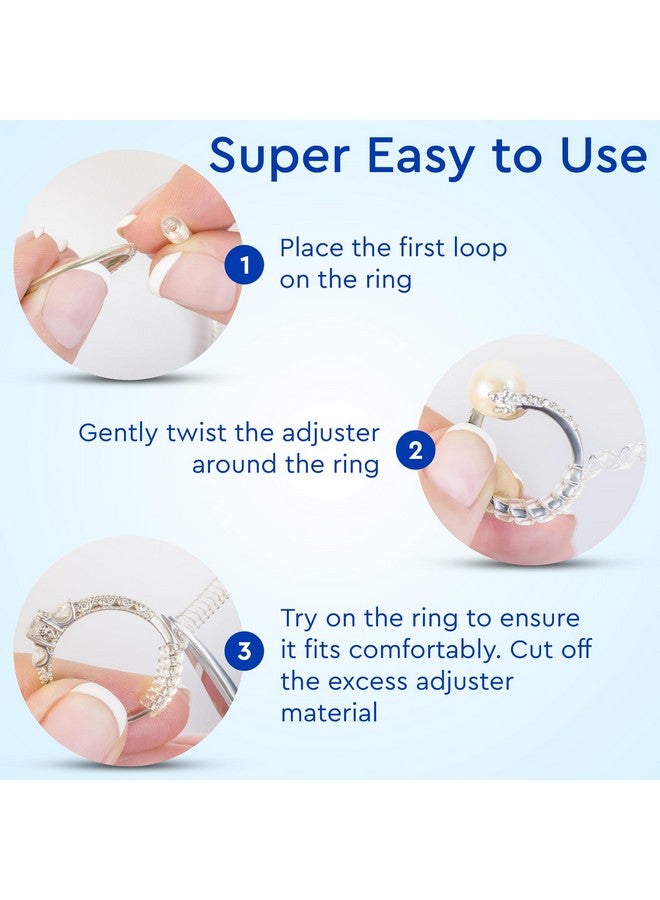 Super Easy to Use

1 Place the first loop on the ring

Gently twist the adjuster around the ring 2

3 Try on the ring to ensure it fits comfortably. Cut off the excess adjuster material