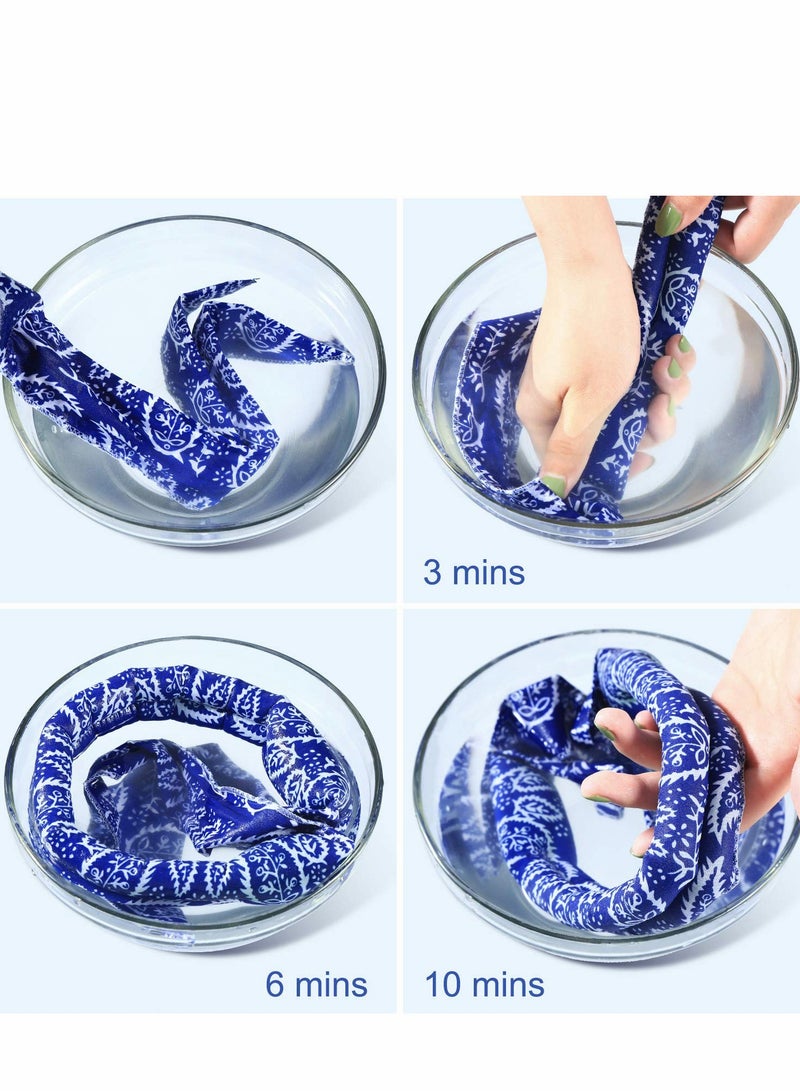 3 mins

6 mins

10 mins