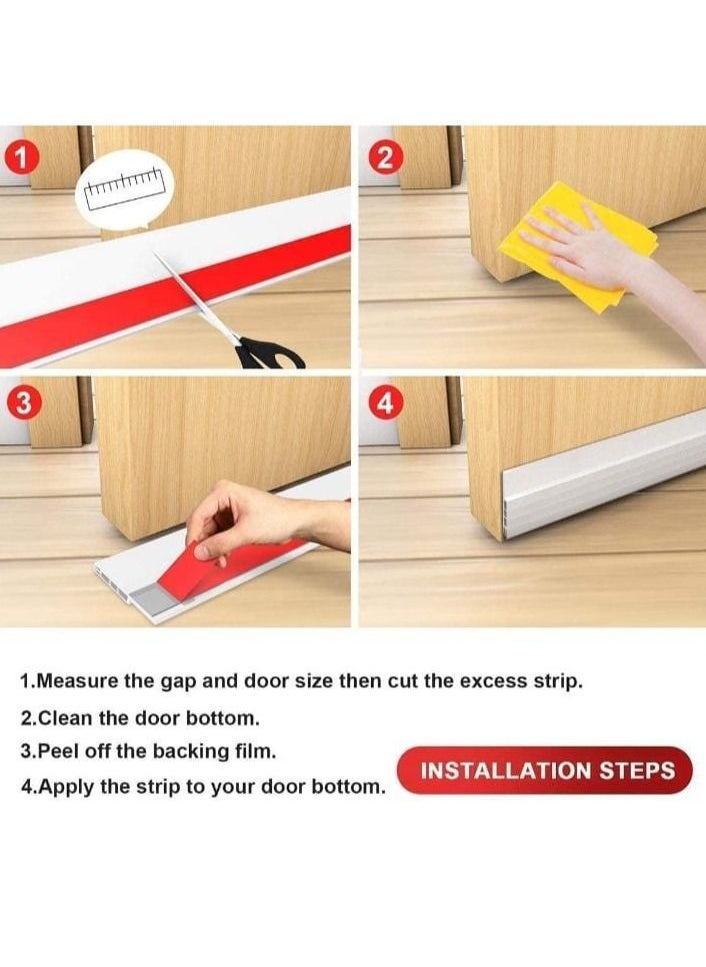 1

2

3

4

1.Measure the gap and door size then cut the excess strip.

2.Clean the door bottom.

3.Peel off the backing film.

4.Apply the strip to your door bottom.

INSTALLATION STEPS