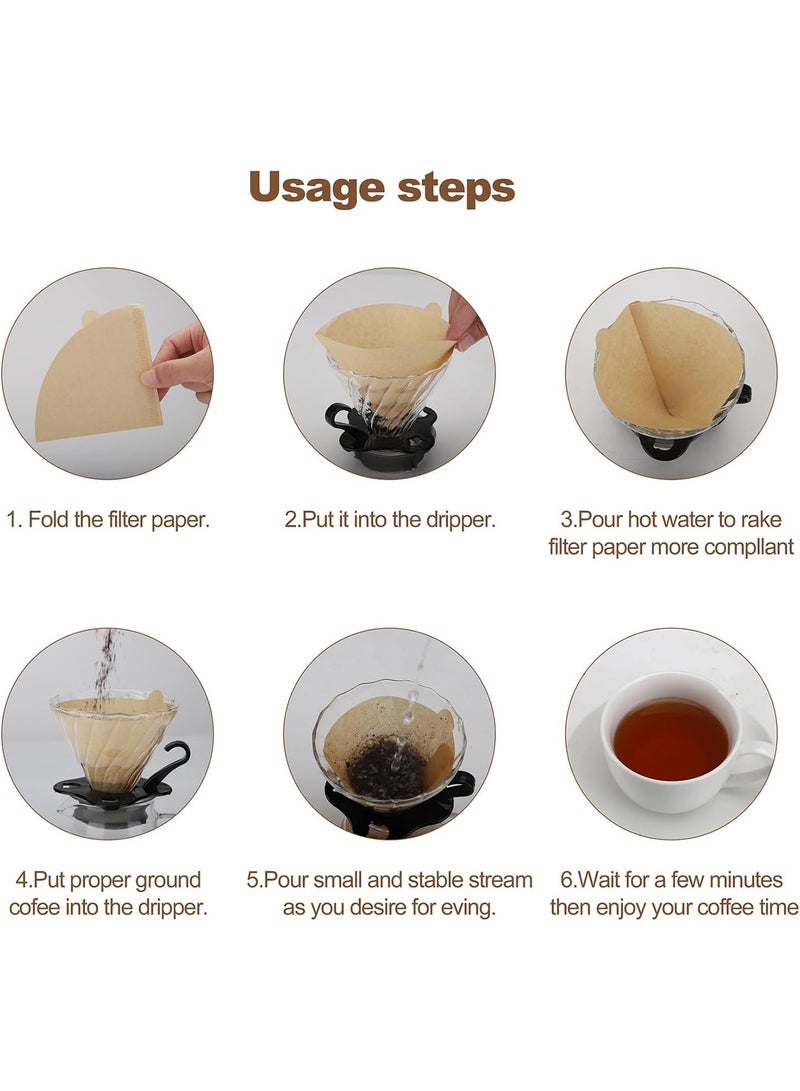 Usage steps

1. Fold the filter paper.

2.Put it into the dripper.

3.Pour hot water to rake filter paper more compllant

4.Put proper ground cofee into the dripper.

5.Pour small and stable stream as you desire for eving.

6.Wait for a few minutes then enjoy your coffee time