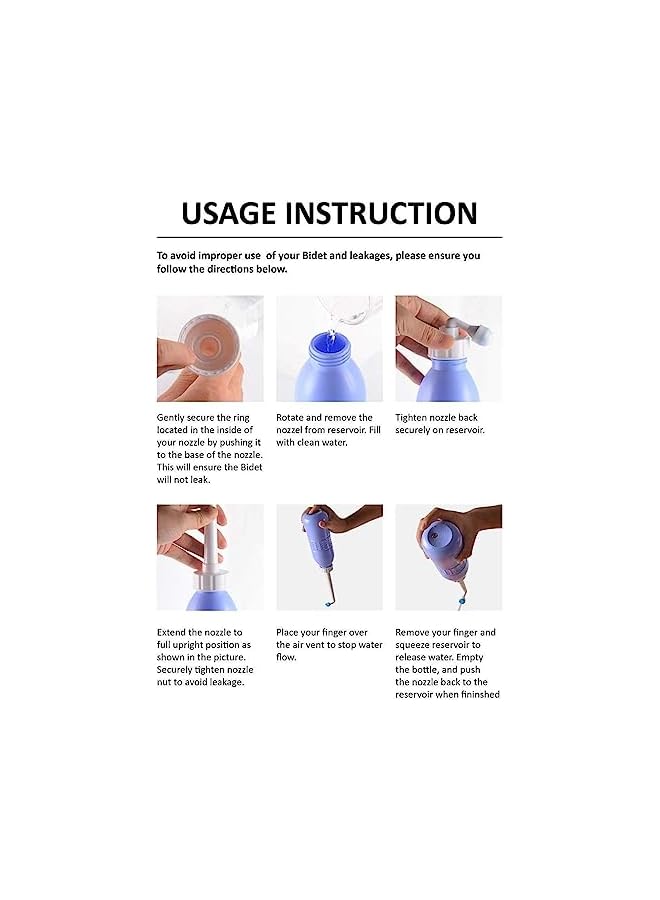 USAGE INSTRUCTION

To avoid improper use of your Bidet and leakages, please ensure you follow the directions below.

Gently secure the ring located in the inside of your nozzle by pushing it to the base of the nozzle. This will ensure the Bidet will not leak.

Rotate and remove the nozzel from reservoir. Fill with clean water.

Tighten nozzle back securely on reservoir.

Extend the nozzle to full upright position as shown in the picture. Securely tighten nozzle nut to avoid leakage.

Place your finger over the air vent to stop water flow.

Remove your finger and squeeze reservoir to release water. Empty the bottle, and push the nozzle back to the reservoir when fininshed