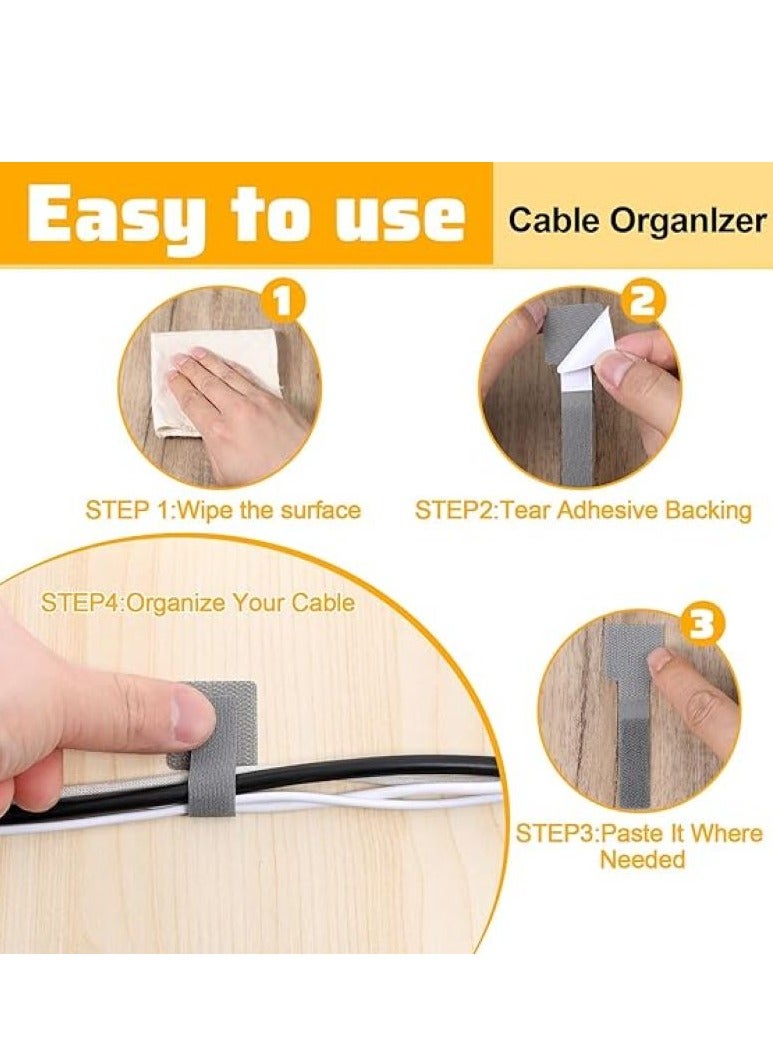 Easy to use

Cable Organlzer

1

2

STEP 1:Wipe the surface

STEP2:Tear Adhesive Backing

STEP4:Organize Your Cable

3

STEP3:Paste It Where Needed