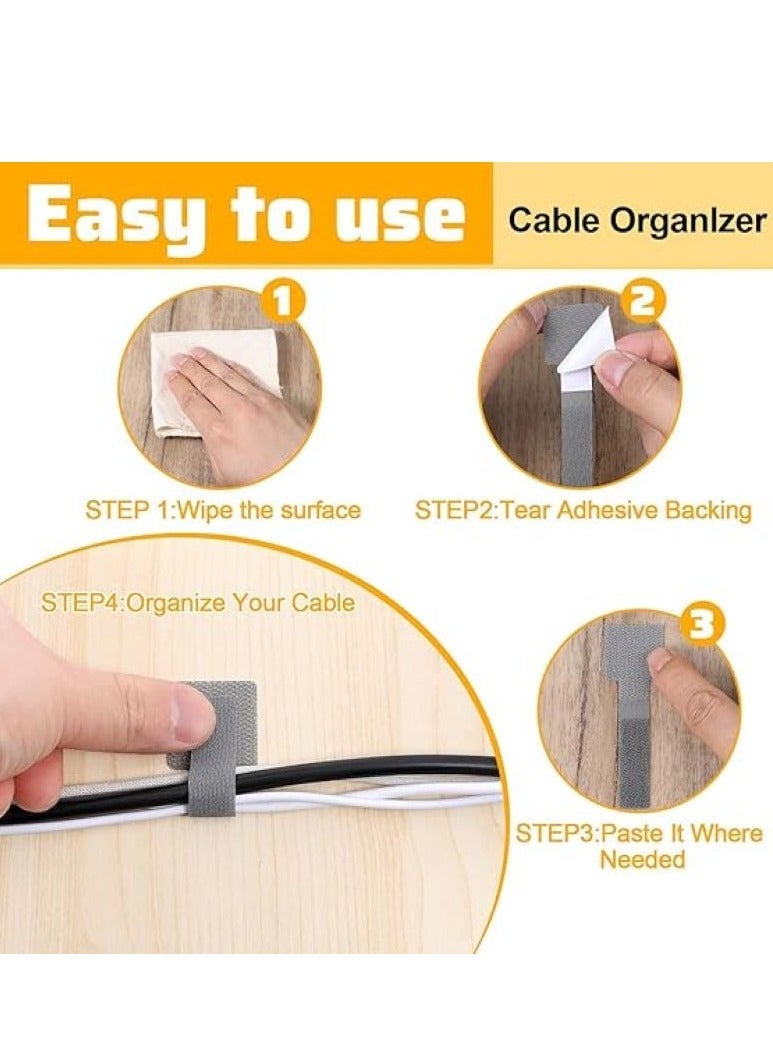 Easy to use

Cable Organlzer

1

STEP 1:Wipe the surface

2

STEP2:Tear Adhesive Backing

STEP4:Organize Your Cable

3

STEP3:Paste It Where Needed