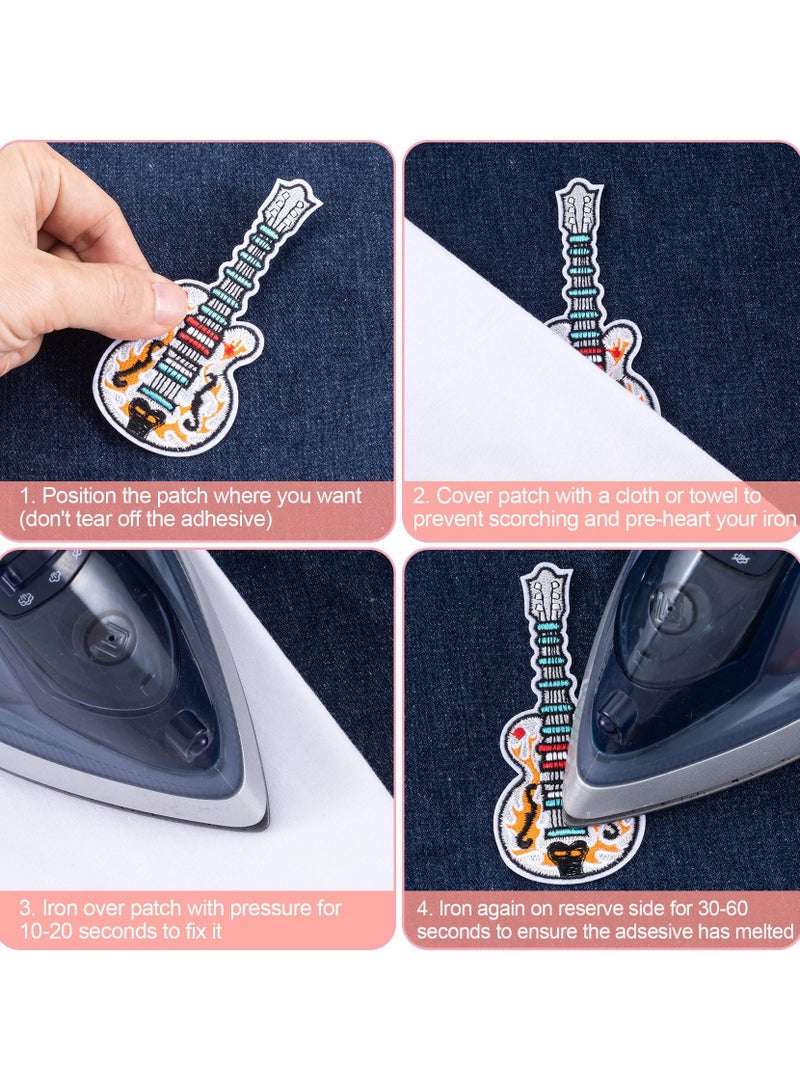 1. Position the patch where you want (don't tear off the adhesive)

2. Cover patch with a cloth or towel to prevent scorching and pre-heart your iron

3. Iron over patch with pressure for 10-20 seconds to fix it

4. Iron again on reserve side for 30-60 seconds to ensure the adsesive has melted