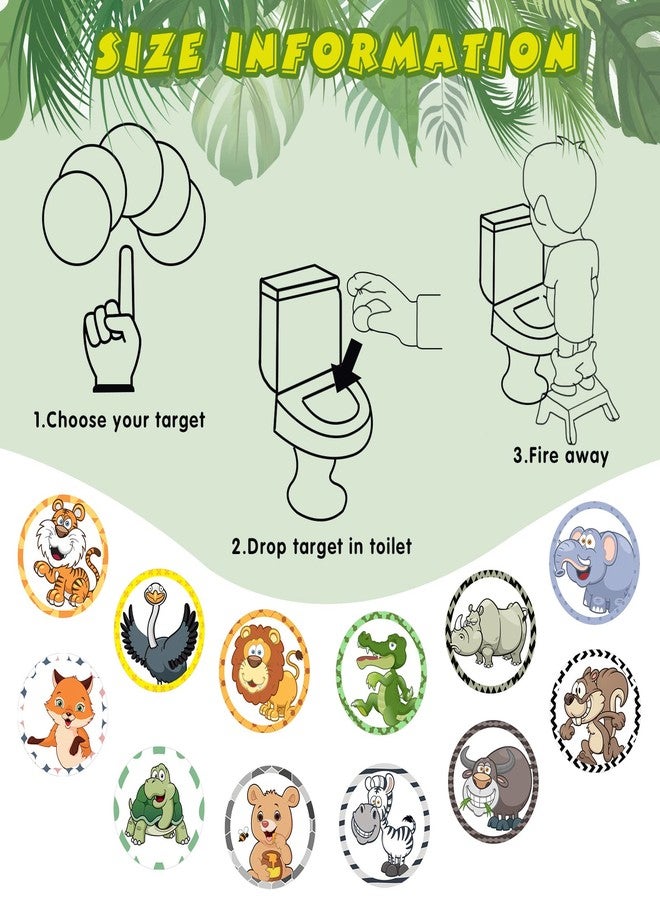 SIZE INFORMATION

1.Choose your target

2.Drop target in toilet

3.Fire away