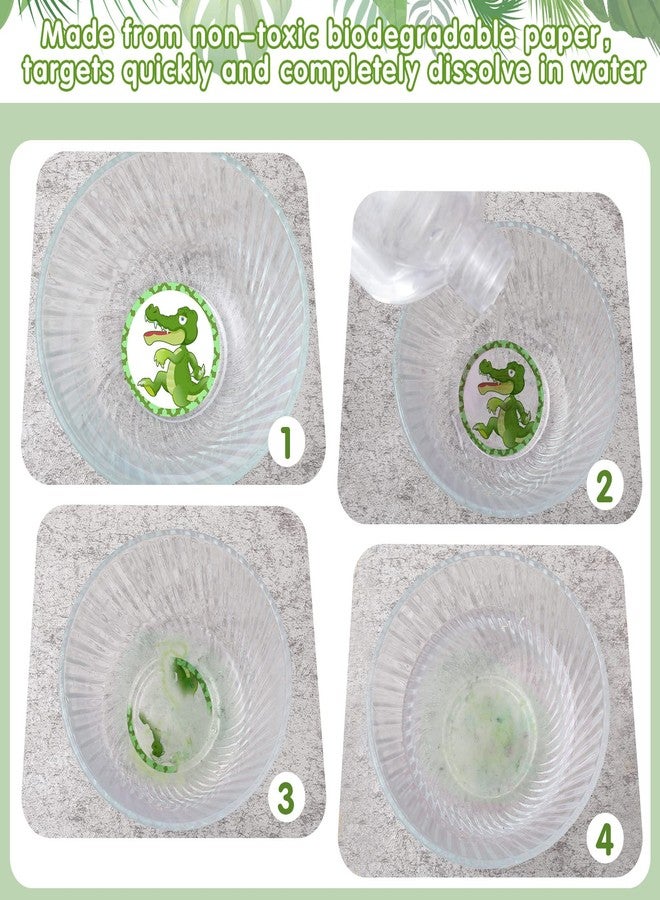 Made from non-toxic biodegradable paper, targets quickly and completely dissolve in water

1

2

3

4