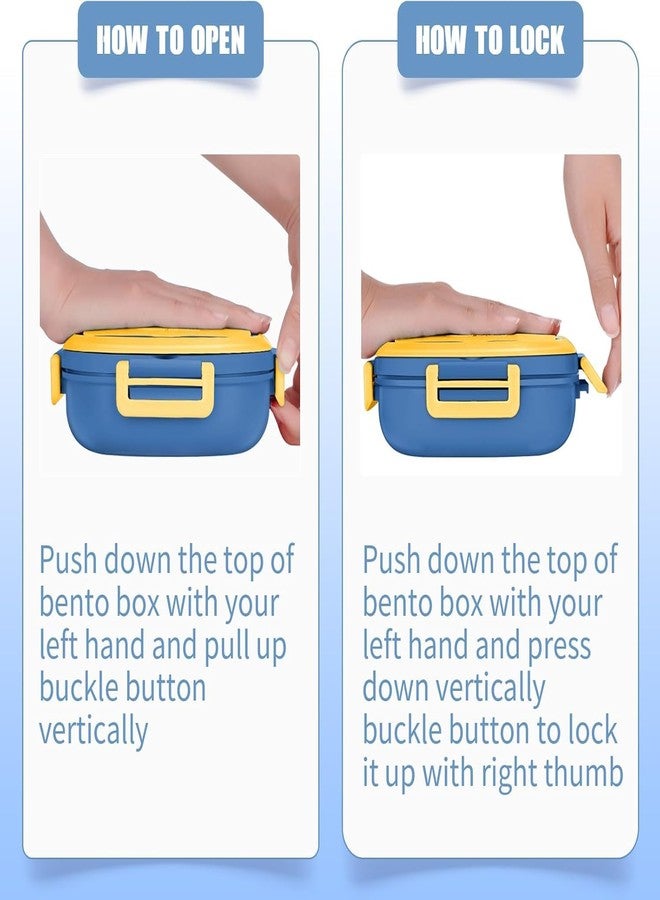 HOW TO OPEN

Push down the top of bento box with your left hand and pull up buckle button vertically

HOW TO LOCK

Push down the top of bento box with your left hand and press down vertically buckle button to lock it up with right thumb