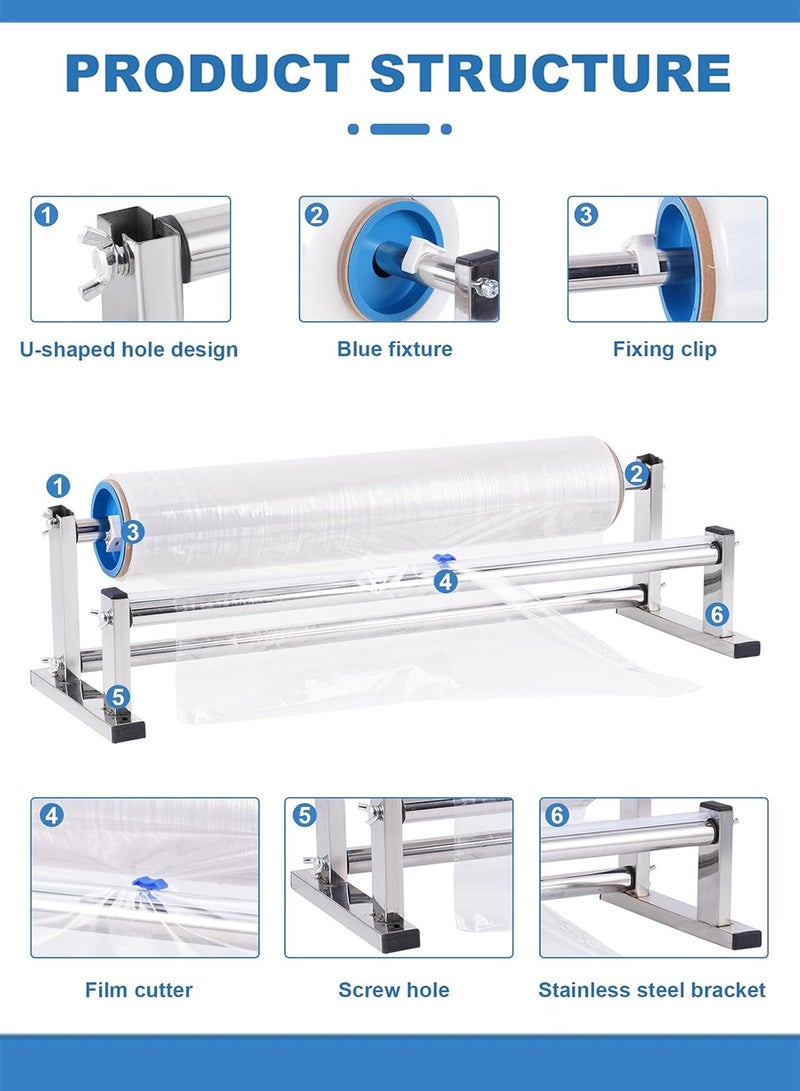 PRODUCT STRUCTURE

1
U-shaped hole design

2
Blue fixture

3
Fixing clip

1
2
3
4
5
6

4
Film cutter

5
Screw hole

6
Stainless steel bracket