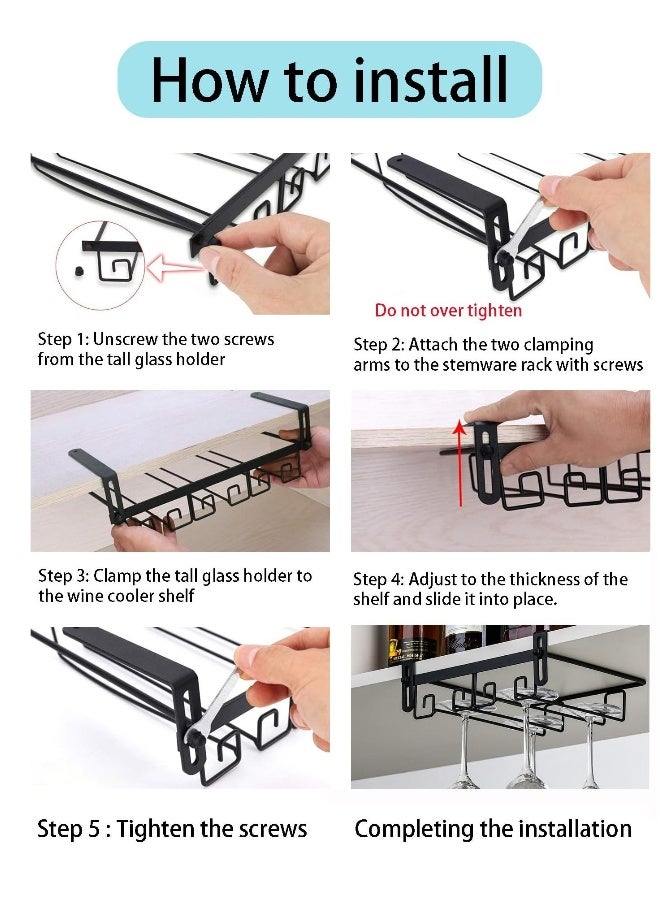 How to install

Step 1: Unscrew the two screws from the tall glass holder

Do not over tighten

Step 2: Attach the two clamping arms to the stemware rack with screws

Step 3: Clamp the tall glass holder to the wine cooler shelf

Step 4: Adjust to the thickness of the shelf and slide it into place.

Step 5 : Tighten the screws

Completing the installation