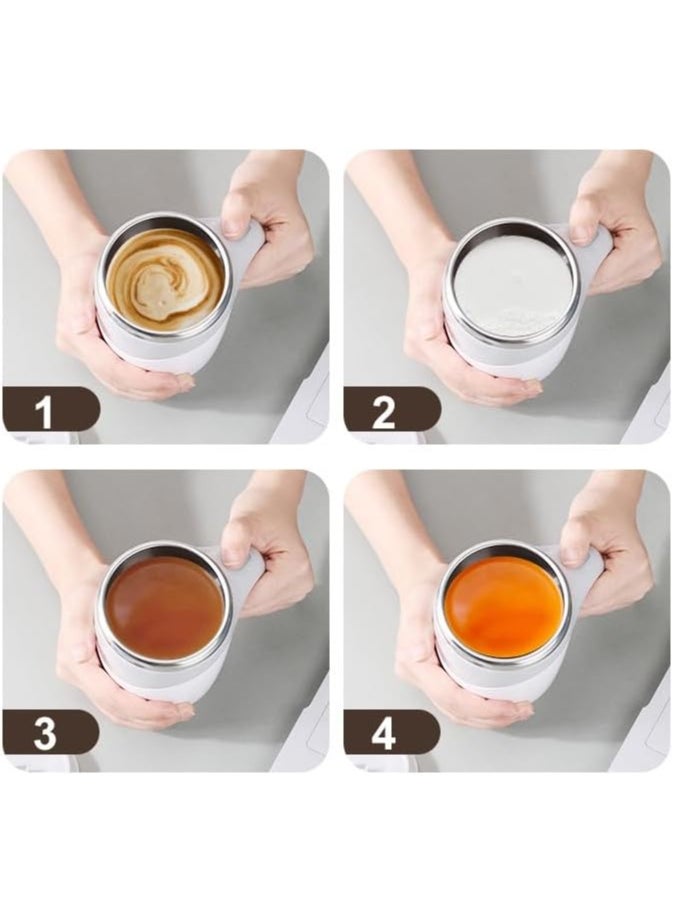 1

2

3

4