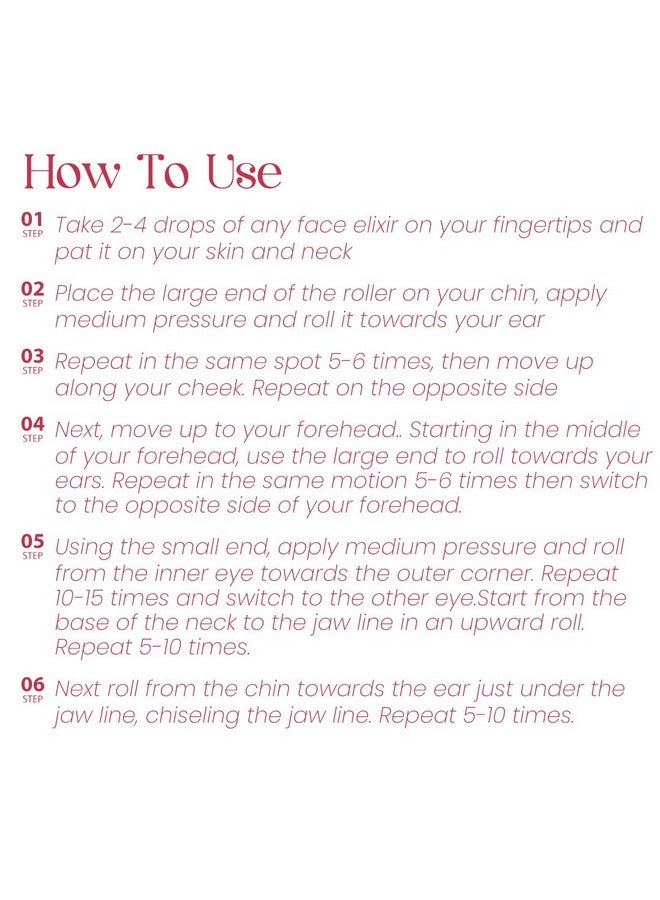 How To Use

01 STEP Take 2-4 drops of any face elixir on your fingertips and pat it on your skin and neck

02 STEP Place the large end of the roller on your chin, apply medium pressure and roll it towards your ear

03 STEP Repeat in the same spot 5-6 times, then move up along your cheek. Repeat on the opposite side

04 STEP Next, move up to your forehead.. Starting in the middle of your forehead, use the large end to roll towards your ears. Repeat in the same motion 5-6 times then switch to the opposite side of your forehead.

05 STEP Using the small end, apply medium pressure and roll from the inner eye towards the outer corner. Repeat 10-15 times and switch to the other eye.Start from the base of the neck to the jaw line in an upward roll. Repeat 5-10 times.

06 STEP Next roll from the chin towards the ear just under the jaw line, chiseling the jaw line. Repeat 5-10 times.