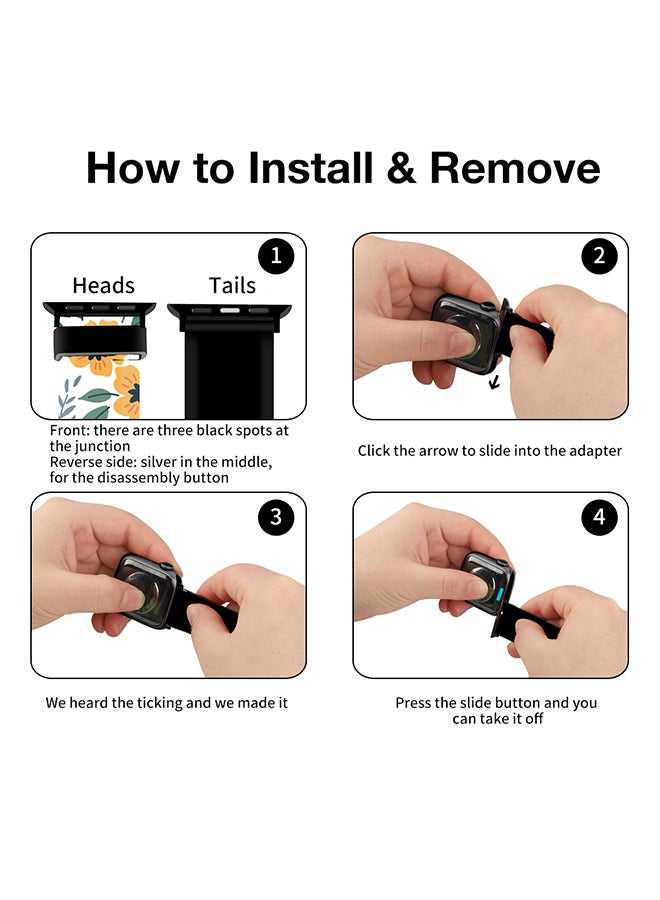 How to Install & Remove

1

Heads Tails

Front: there are three black spots at the junction
Reverse side: silver in the middle, for the disassembly button

2

Click the arrow to slide into the adapter

3

We heard the ticking and we made it

4

Press the slide button and you can take it off