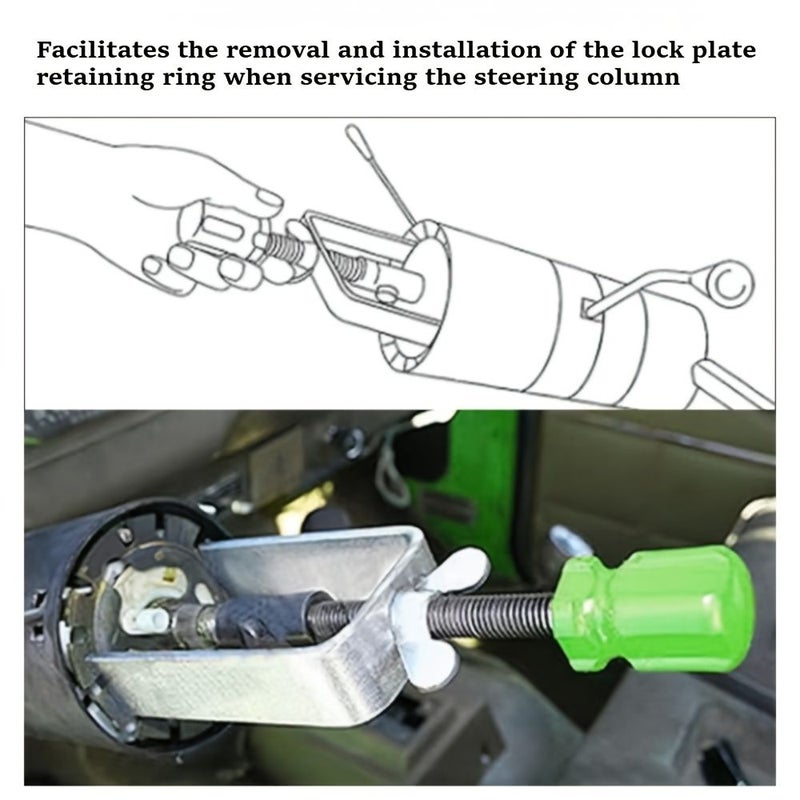 Facilitates the removal and installation of the lock plate retaining ring when servicing the steering column