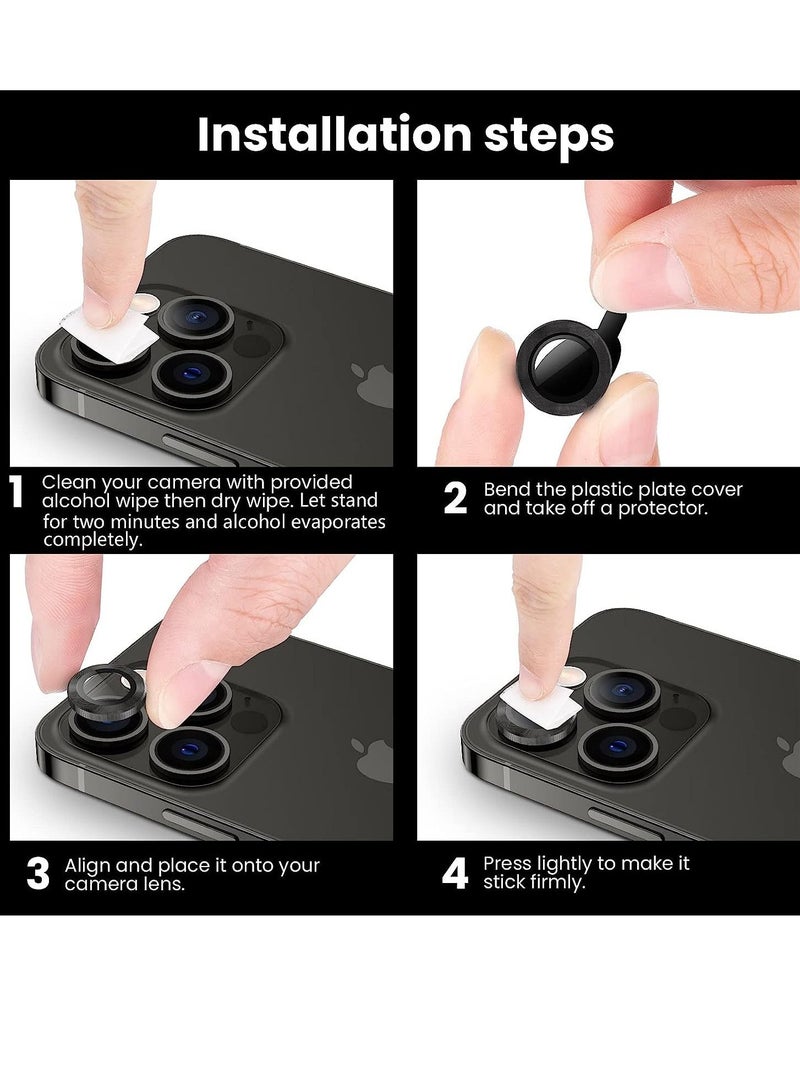 Installation steps

1 Clean your camera with provided alcohol wipe then dry wipe. Let stand for two minutes and alcohol evaporates completely.

2 Bend the plastic plate cover and take off a protector.

3 Align and place it onto your camera lens.

4 Press lightly to make it stick firmly.