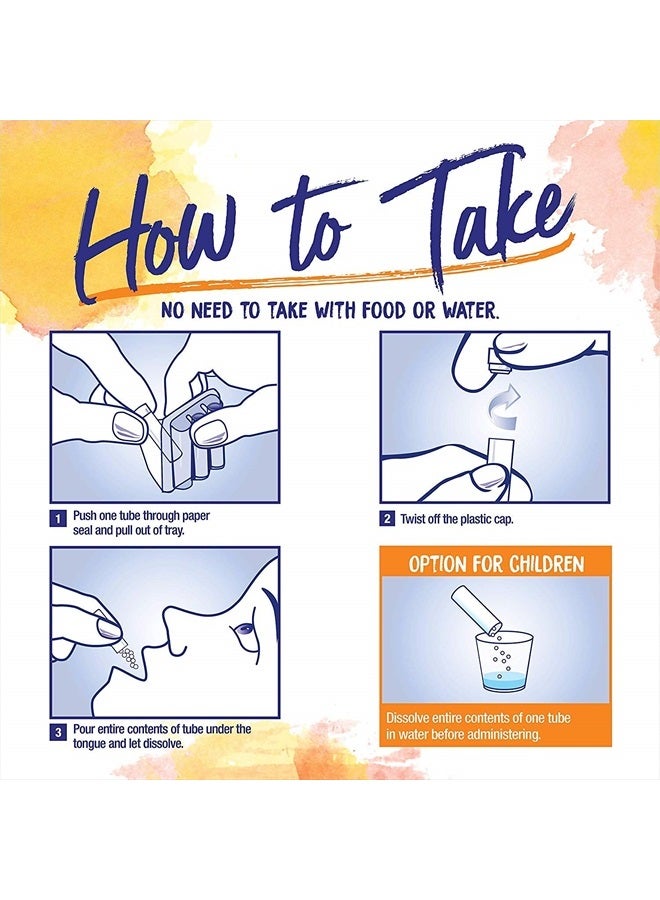 How to Take

NO NEED TO TAKE WITH FOOD OR WATER.

1 Push one tube through paper seal and pull out of tray.

2 Twist off the plastic cap.

3 Pour entire contents of tube under the tongue and let dissolve.

OPTION FOR CHILDREN

Dissolve entire contents of one tube in water before administering.