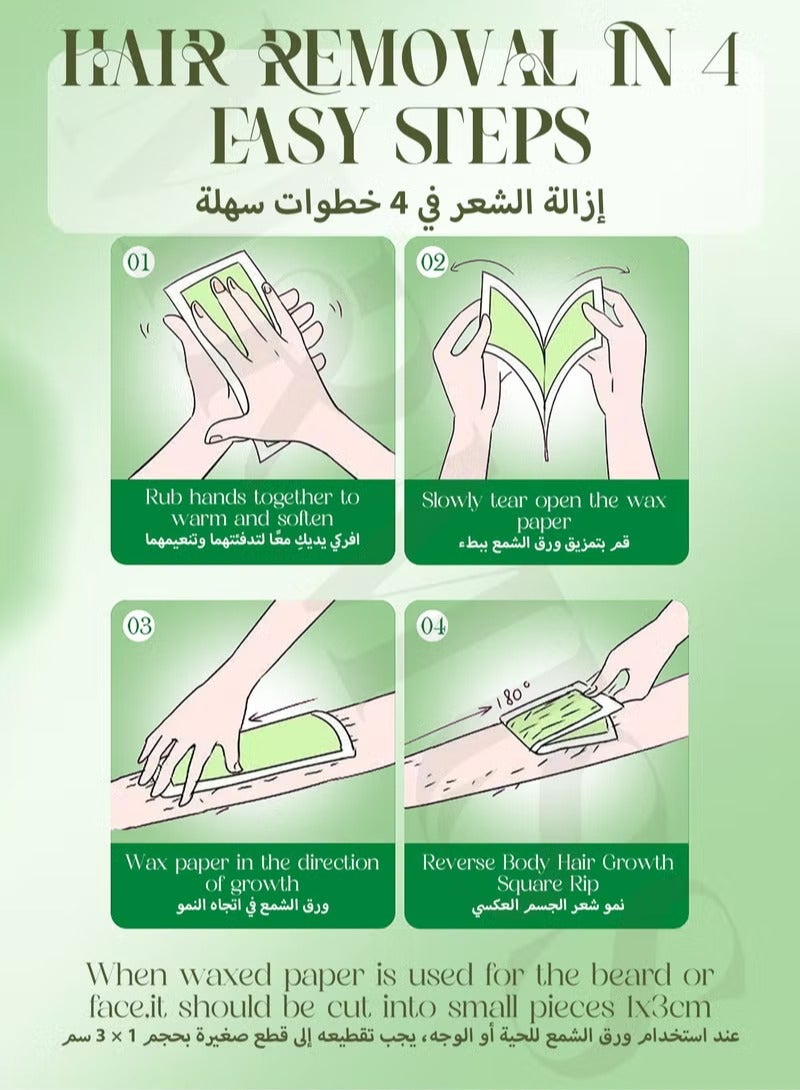 HAIR REMOVAL IN 4 EASY STEPS
إزالة الشعر في 4 خطوات سهلة

01
Rub hands together to warm and soften
افركي يديكِ معًا لتدفئتهما وتنعيمهما

02
Slowly tear open the wax paper
قم بتمزيق ورق الشمع ببطء

03
Wax paper in the direction of growth
ورق الشمع في اتجاه النمو

04
180°
Reverse Body Hair Growth Square Rip
نمو شعر الجسم العكسي

When waxed paper is used for the beard or face,it should be cut into small pieces 1x3cm
عند استخدام ورق الشمع للحية أو الوجه، يجب تقطيعه إلى قطع صغيرة بحجم 1 × 3 سم