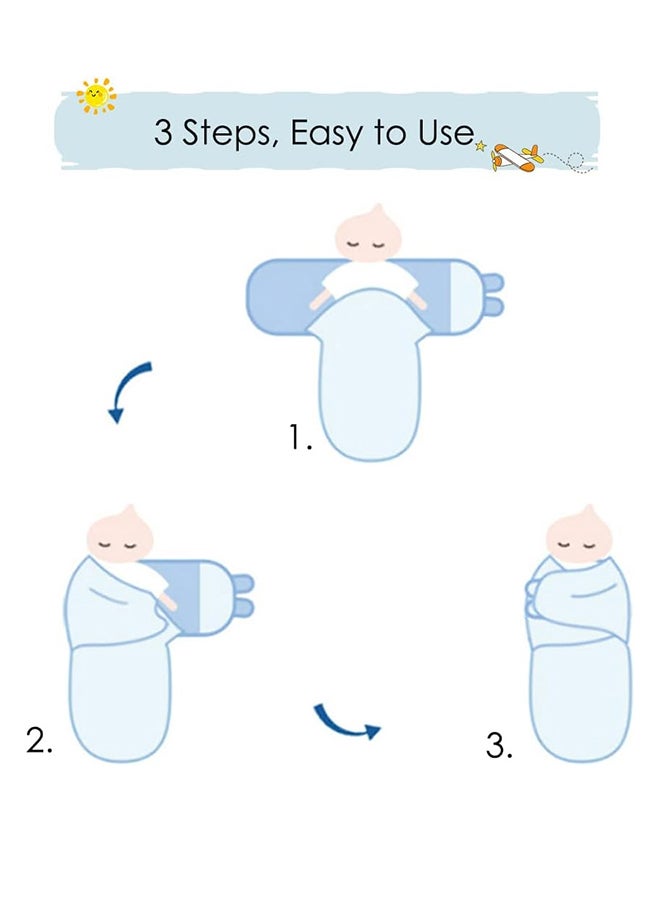 3 Steps, Easy to Use

1.

2.

3.