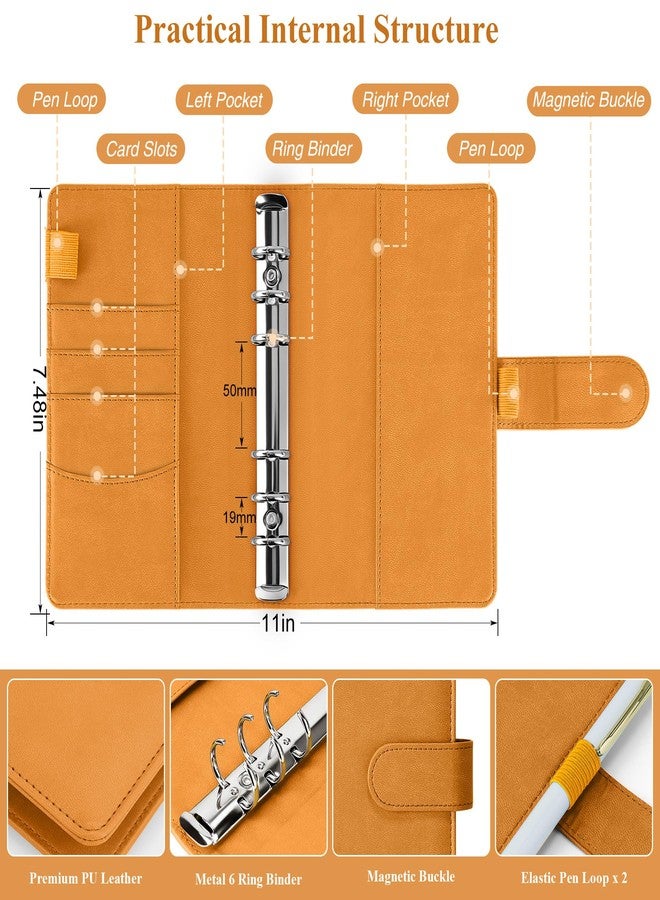 Practical Internal Structure

Pen Loop

Left Pocket

Right Pocket

Magnetic Buckle

Card Slots

Ring Binder

Pen Loop

7.48in

50mm

19mm

11in

Premium PU Leather

Metal 6 Ring Binder

Magnetic Buckle

Elastic Pen Loop x 2