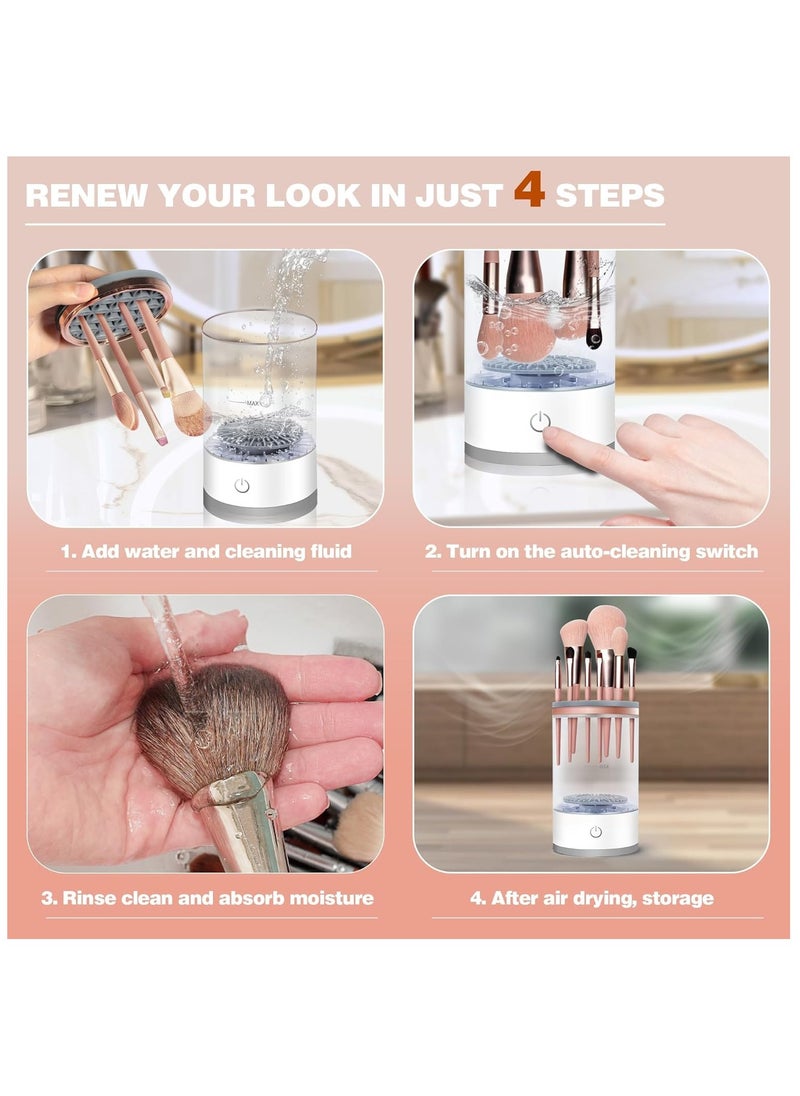 RENEW YOUR LOOK IN JUST 4 STEPS

MAX

1. Add water and cleaning fluid

2. Turn on the auto-cleaning switch

3. Rinse clean and absorb moisture

4. After air drying, storage