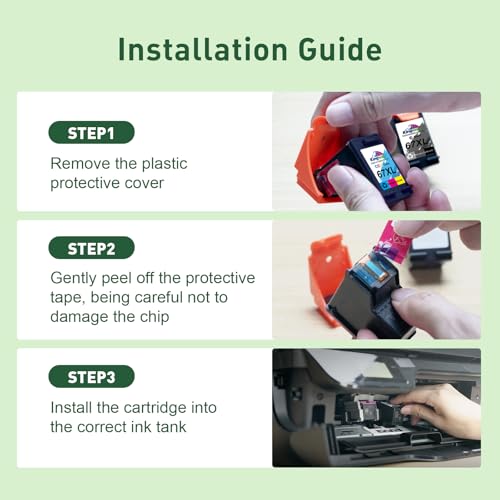 Installation Guide

STEP1

Remove the plastic protective cover

67XL

67XL

STEP2

Gently peel off the protective tape, being careful not to damage the chip

STEP3

Install the cartridge into the correct ink tank