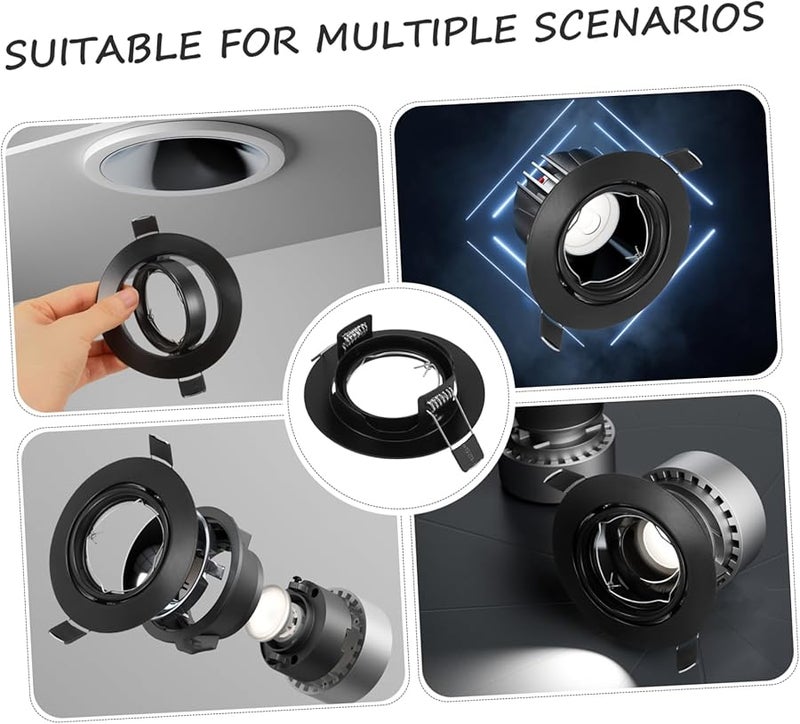 SUITABLE FOR MULTIPLE SCENARIOS