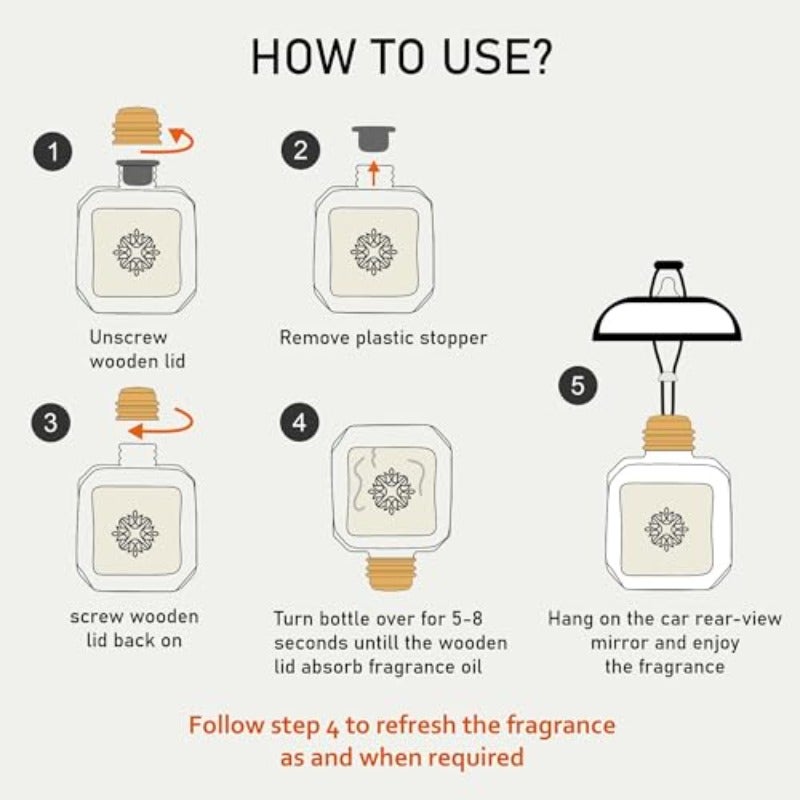 HOW TO USE?

1

Unscrew wooden lid

2

Remove plastic stopper

3

screw wooden lid back on

4

Turn bottle over for 5-8 seconds untill the wooden lid absorb fragrance oil

5

Hang on the car rear-view mirror and enjoy the fragrance

Follow step 4 to refresh the fragrance as and when required