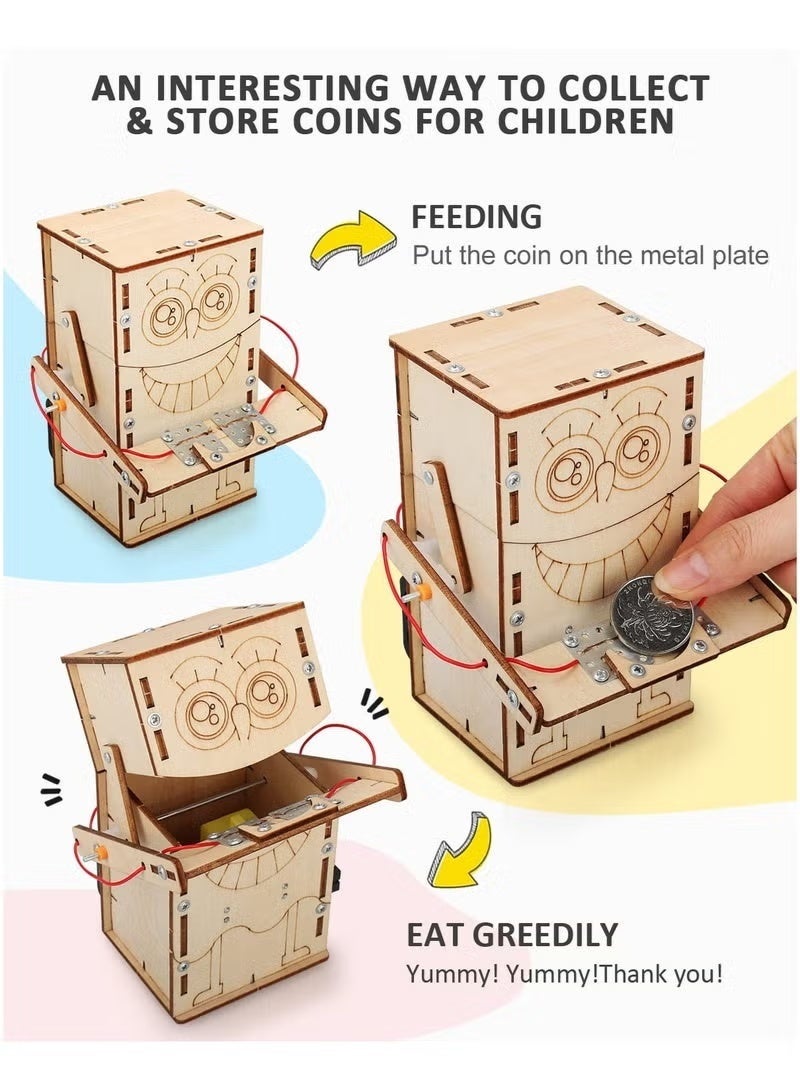 AN INTERESTING WAY TO COLLECT & STORE COINS FOR CHILDREN

FEEDING
Put the coin on the metal plate

EAT GREEDILY
Yummy! Yummy!Thank you!