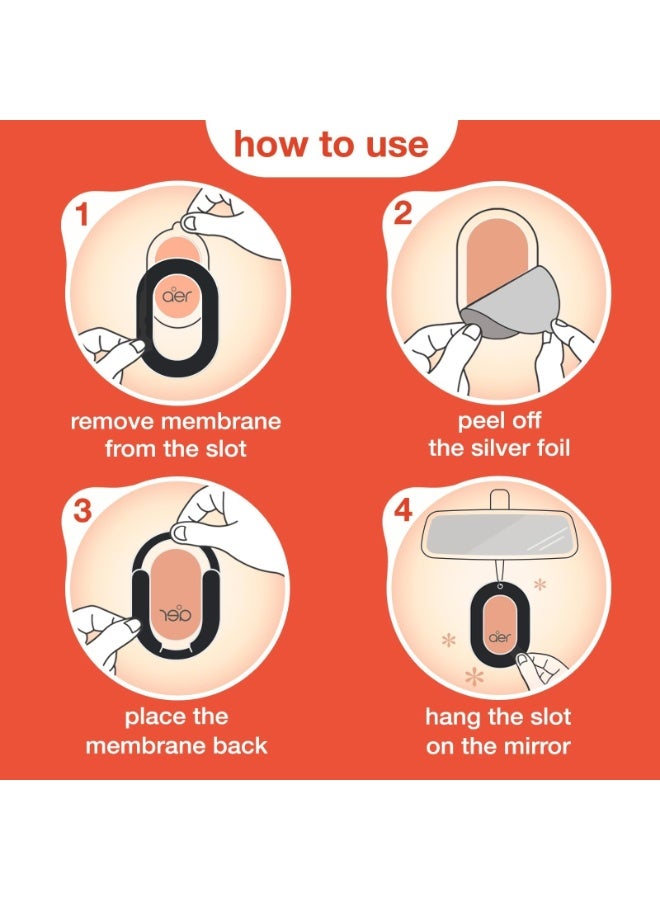 how to use

1

aer

remove membrane from the slot

2

peel off the silver foil

3

aer

place the membrane back

4

aer

hang the slot on the mirror