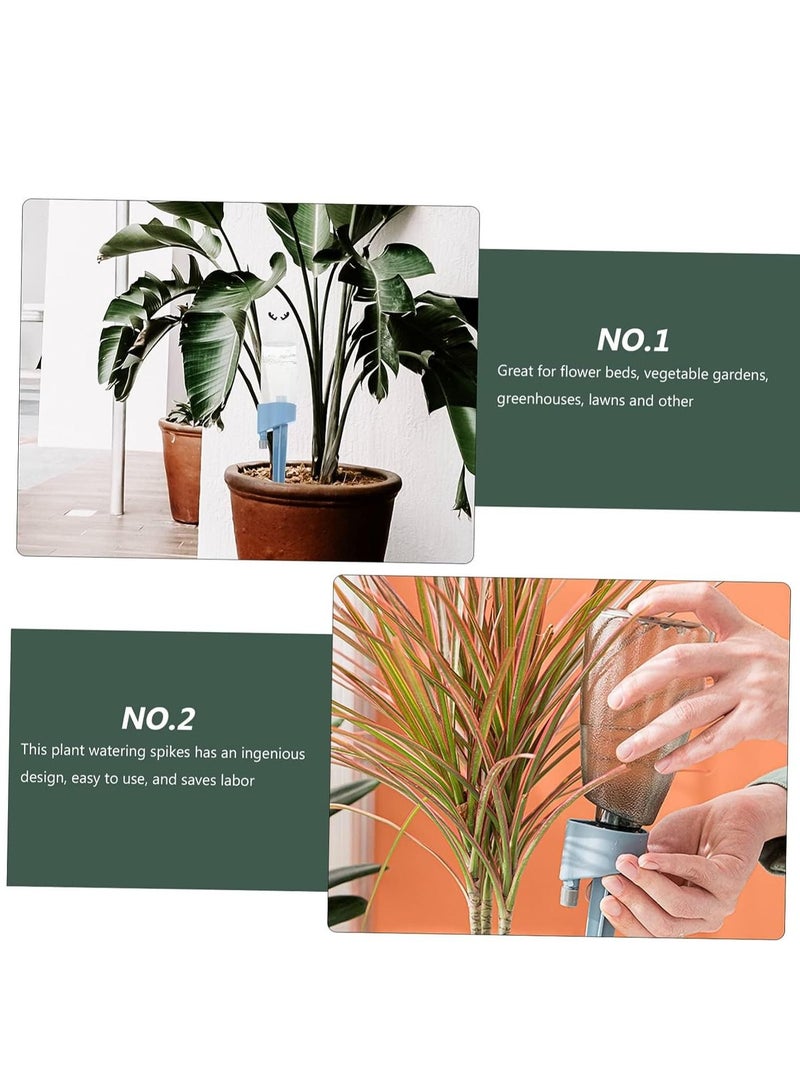 NO.1
Great for flower beds, vegetable gardens, greenhouses, lawns and other

NO.2
This plant watering spikes has an ingenious design, easy to use, and saves labor