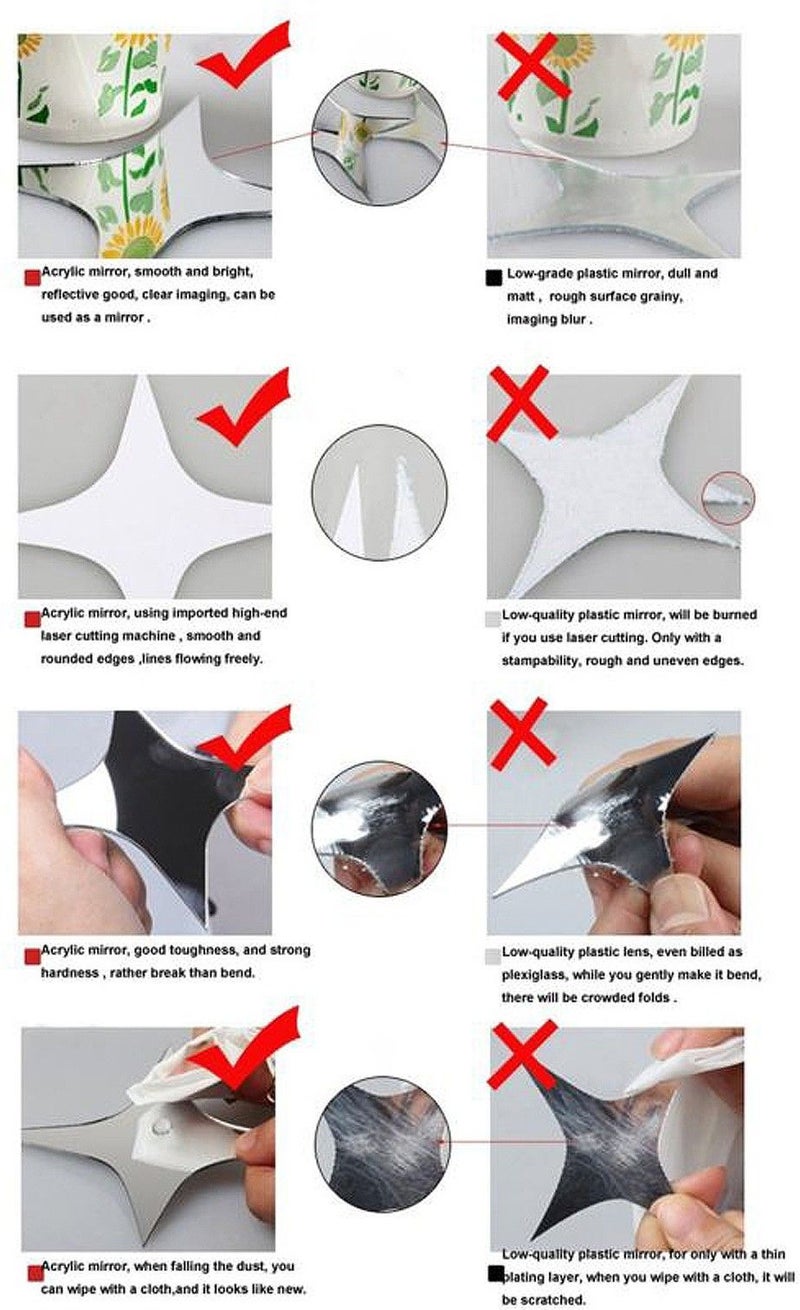 Acrylic mirror, smooth and bright, reflective good, clear imaging, can be used as a mirror .

Low-grade plastic mirror, dull and matt , rough surface grainy, imaging blur .

Acrylic mirror, using imported high-end laser cutting machine , smooth and rounded edges ,lines flowing freely.

Low-quality plastic mirror, will be burned if you use laser cutting. Only with a stampability, rough and uneven edges.

Acrylic mirror, good toughness, and strong hardness , rather break than bend.

Low-quality plastic lens, even billed as plexiglass, while you gently make it bend, there will be crowded folds .

Acrylic mirror, when falling the dust, you can wipe with a cloth,and it looks like new.

Low-quality plastic mirror, for only with a thin plating layer, when you wipe with a cloth, it will be scratched.