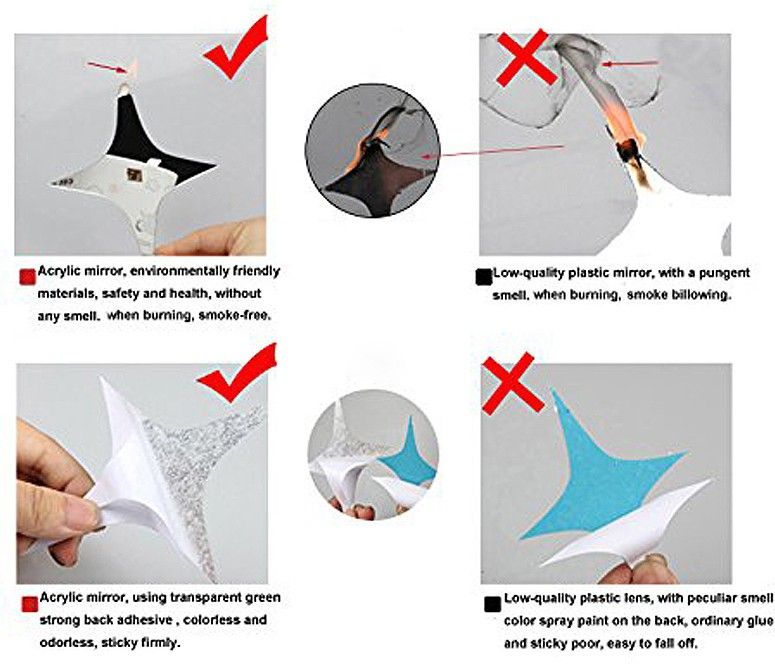 Acrylic mirror, environmentally friendly materials, safety and health, without any smell. when burning, smoke-free.

Low-quality plastic mirror, with a pungent smell. when burning, smoke billowing.

Acrylic mirror, using transparent green strong back adhesive , colorless and odorless, sticky firmly.

Low-quality plastic lens, with peculiar smell color spray paint on the back, ordinary glue and sticky poor, easy to fall off.