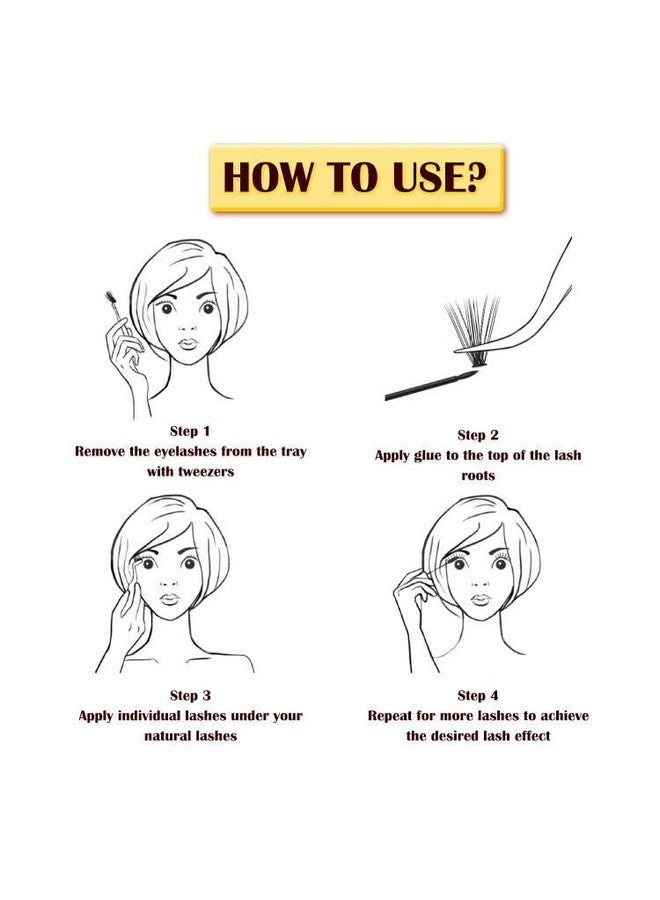 HOW TO USE?

Step 1
Remove the eyelashes from the tray with tweezers

Step 2
Apply glue to the top of the lash roots

Step 3
Apply individual lashes under your natural lashes

Step 4
Repeat for more lashes to achieve the desired lash effect