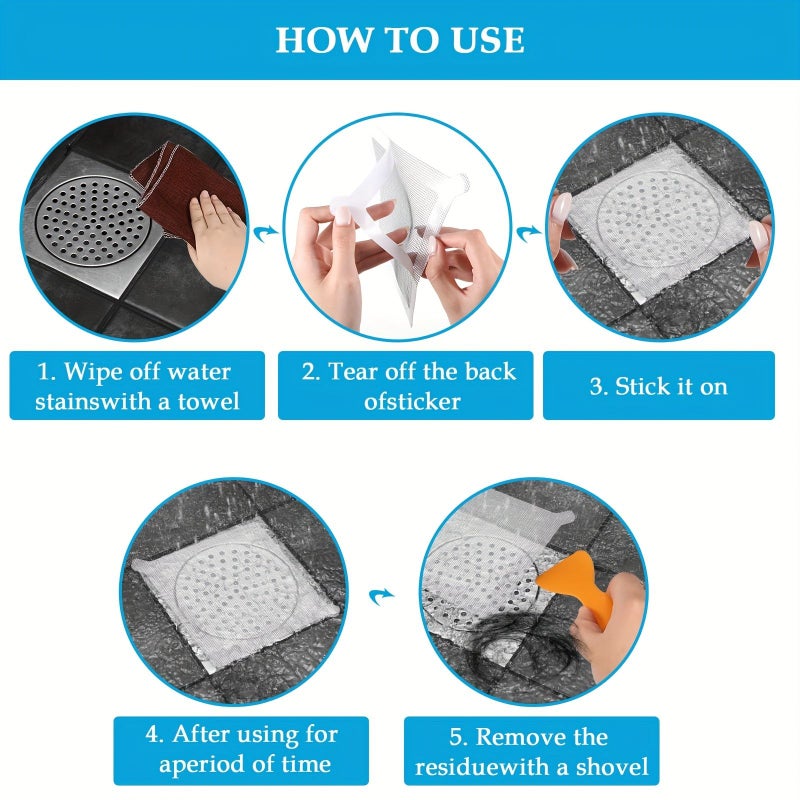 HOW TO USE

1. Wipe off water stainswith a towel

2. Tear off the back ofsticker

3. Stick it on

4. After using for aperiod of time

5. Remove the residuewith a shovel