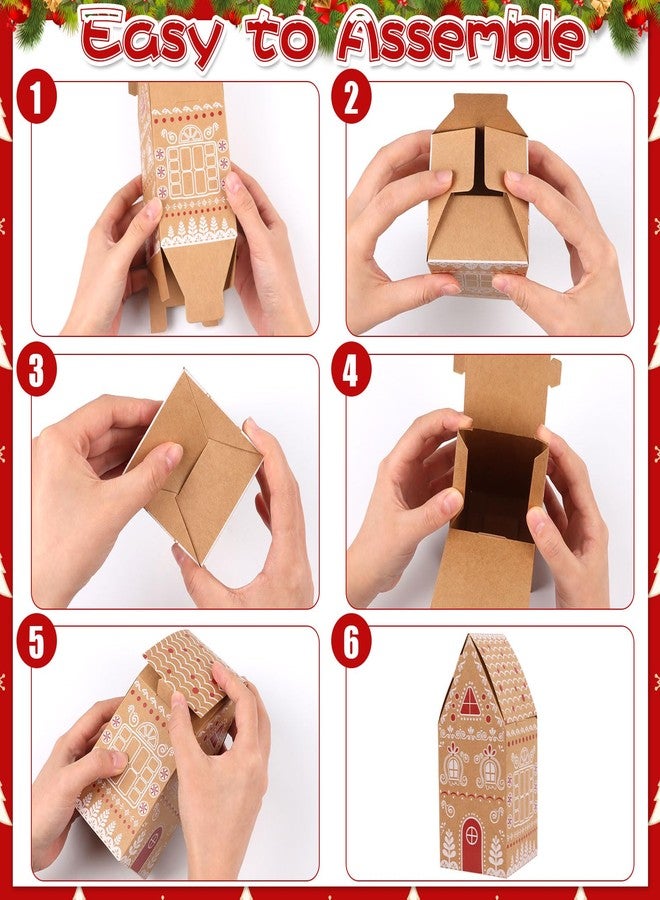 Easy to Assemble

1

2

3

4

5

6