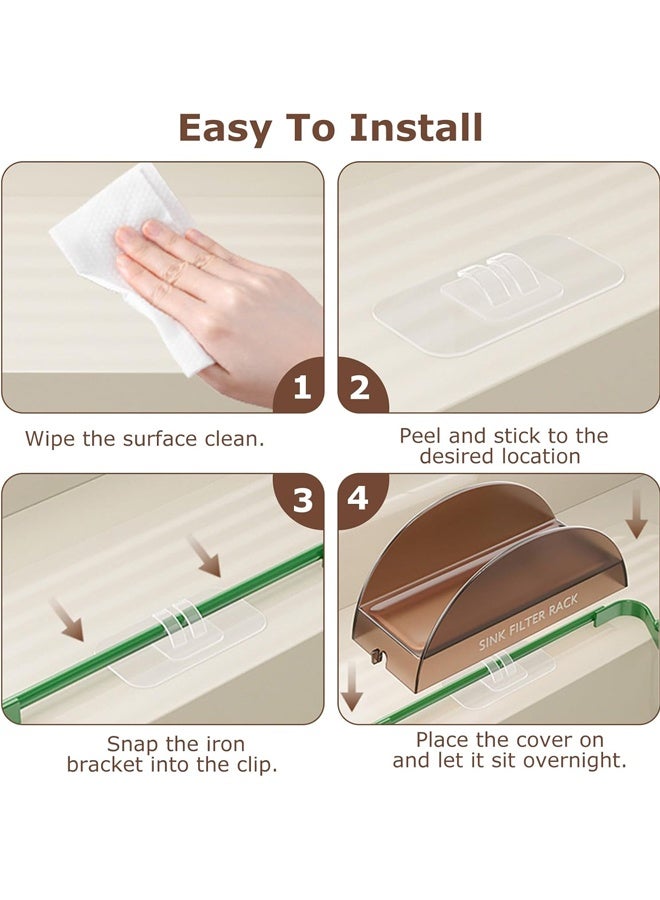 Easy To Install

1

Wipe the surface clean.

2

Peel and stick to the desired location

3

Snap the iron bracket into the clip.

4

SINK FILTER RACK

Place the cover on and let it sit overnight.