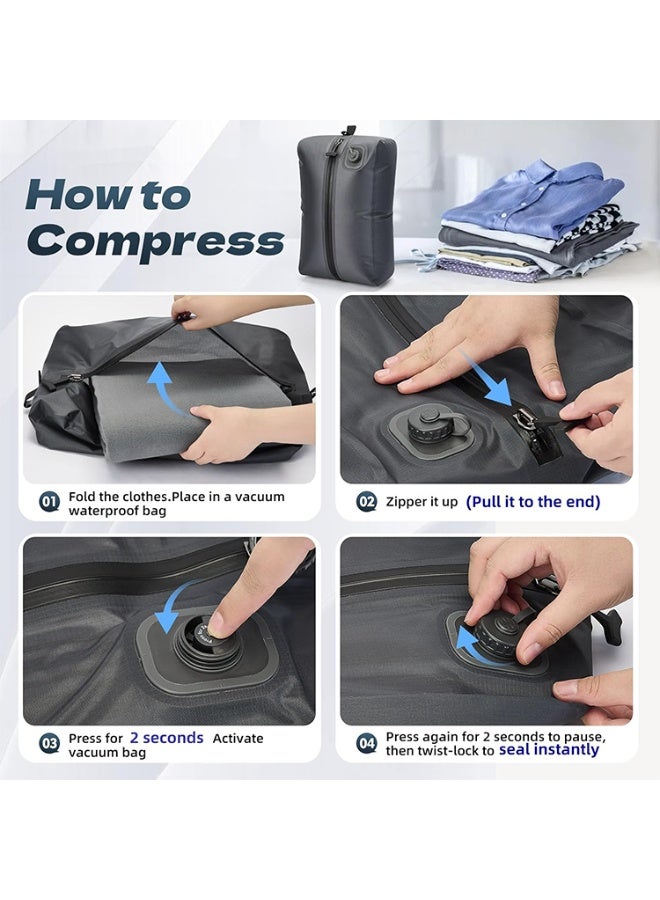 How to Compress

01 Fold the clothes.Place in a vacuum waterproof bag

02 Zipper it up (Pull it to the end)

03 Press for 2 seconds Activate vacuum bag

04 Press again for 2 seconds to pause, then twist-lock to seal instantly