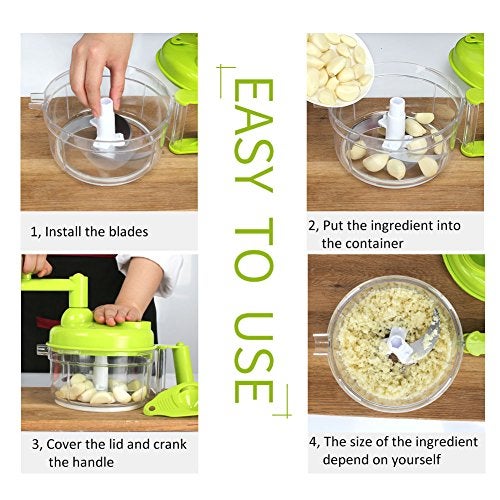 EASY TO USE

1, Install the blades

2, Put the ingredient into the container

3, Cover the lid and crank the handle

4, The size of the ingredient depend on yourself