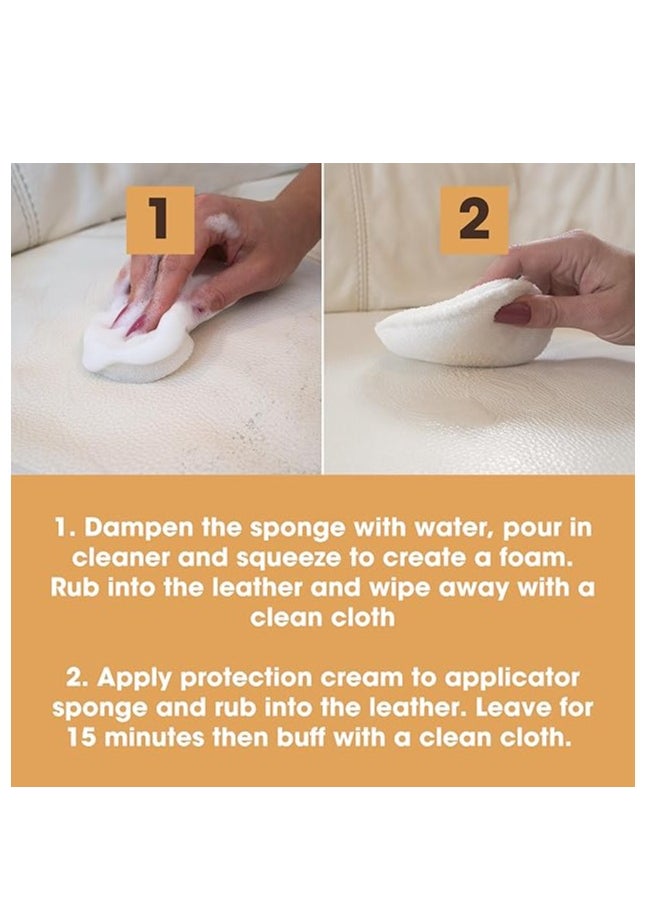 1

2

1. Dampen the sponge with water, pour in cleaner and squeeze to create a foam. Rub into the leather and wipe away with a clean cloth

2. Apply protection cream to applicator sponge and rub into the leather. Leave for 15 minutes then buff with a clean cloth.