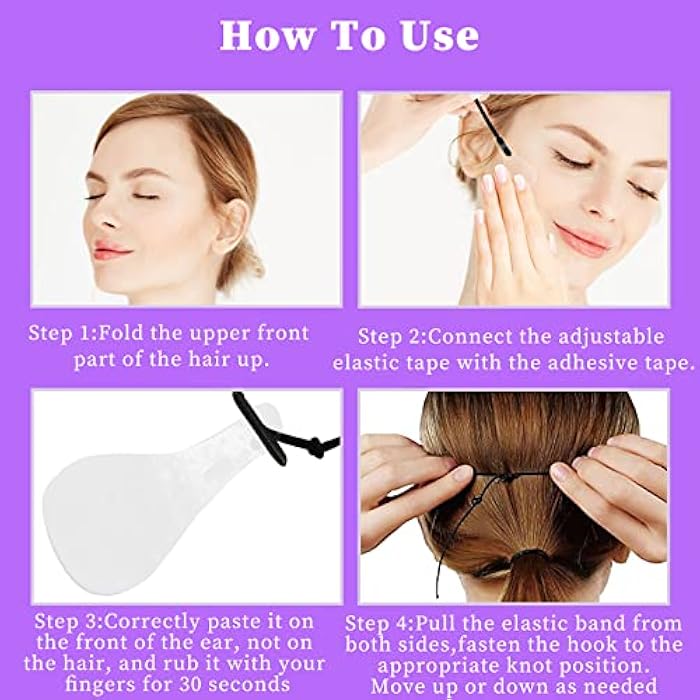 How To Use

Step 1:Fold the upper front part of the hair up.

Step 2:Connect the adjustable elastic tape with the adhesive tape.

Step 3:Correctly paste it on the front of the ear, not on the hair, and rub it with your fingers for 30 seconds

Step 4:Pull the elastic band from both sides,fasten the hook to the appropriate knot position. Move up or down as needed