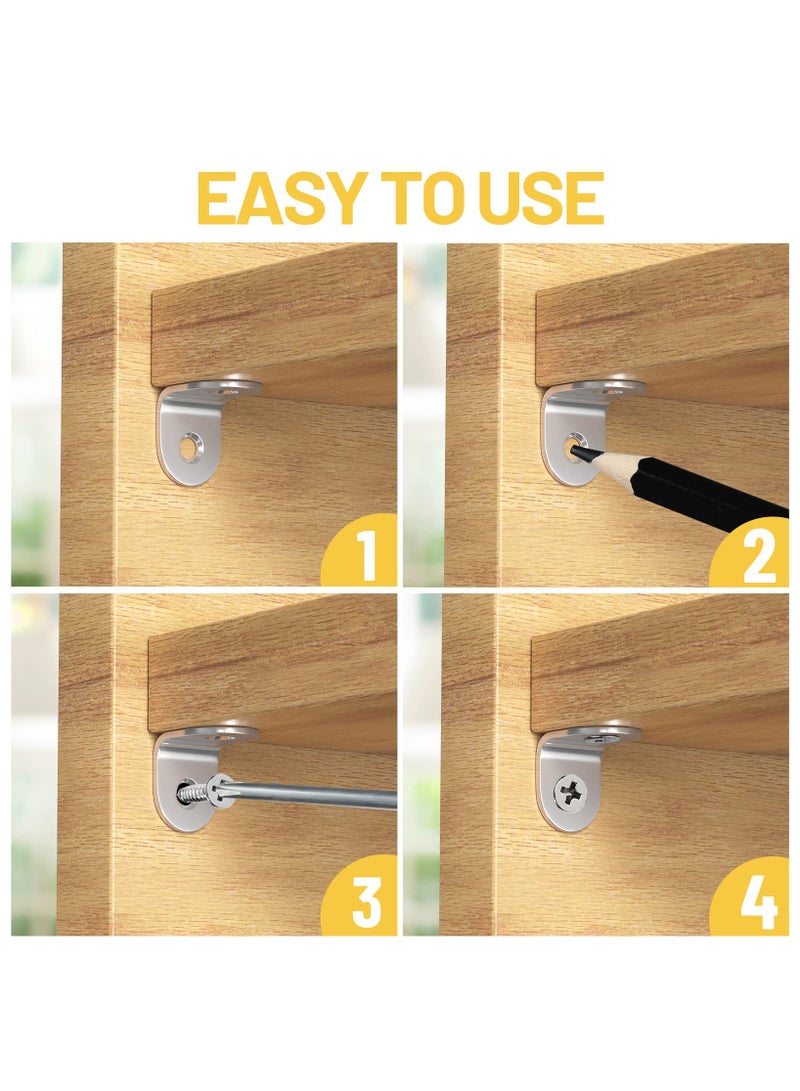 EASY TO USE

1

2

3

4