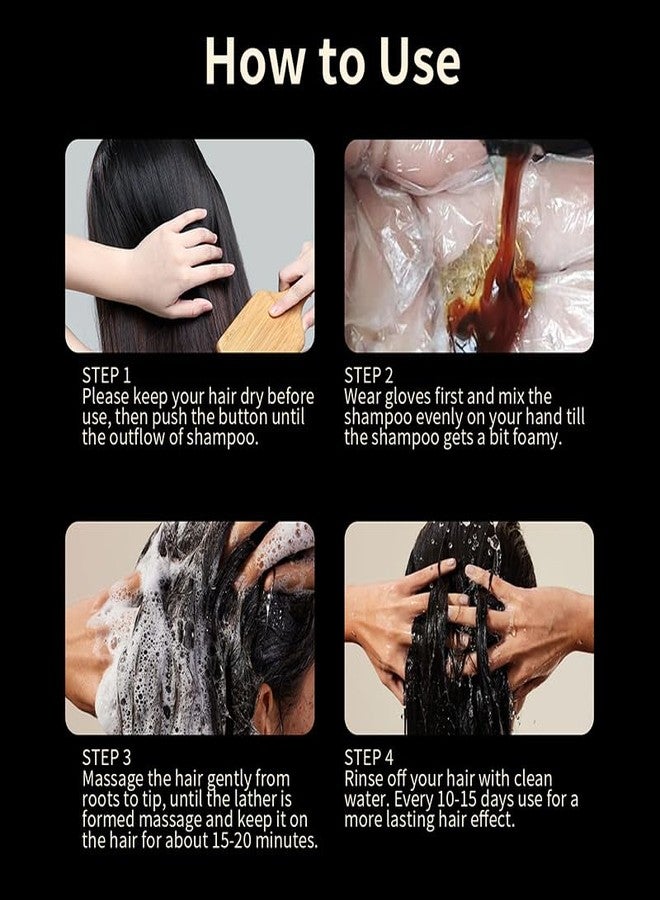 How to Use

STEP 1
Please keep your hair dry before use, then push the button until the outflow of shampoo.

STEP 2
Wear gloves first and mix the shampoo evenly on your hand till the shampoo gets a bit foamy.

STEP 3
Massage the hair gently from roots to tip, until the lather is formed massage and keep it on the hair for about 15-20 minutes.

STEP 4
Rinse off your hair with clean water. Every 10-15 days use for a more lasting hair effect.