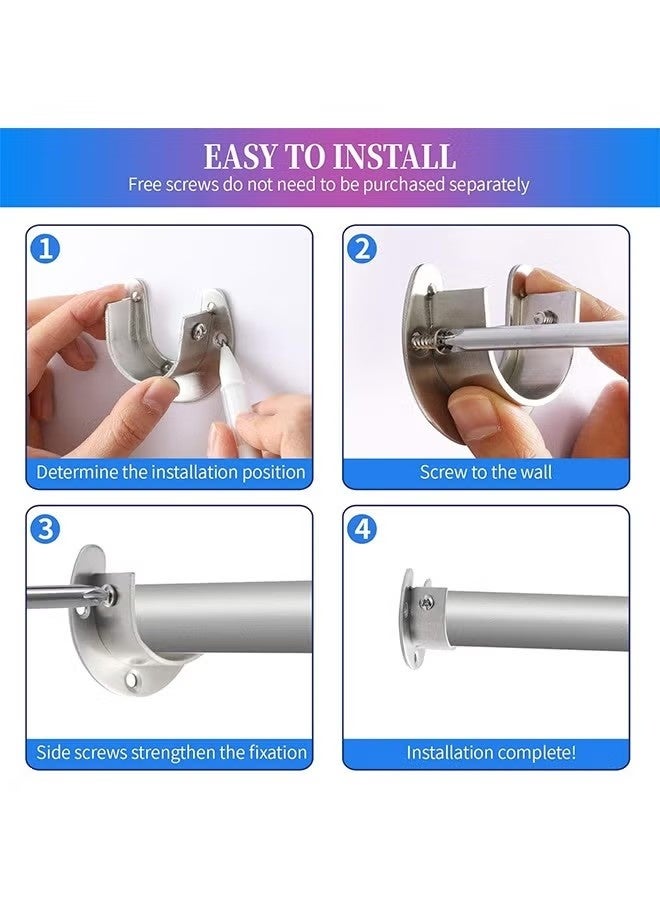 EASY TO INSTALL
Free screws do not need to be purchased separately

1
Determine the installation position

2
Screw to the wall

3
Side screws strengthen the fixation

4
Installation complete!